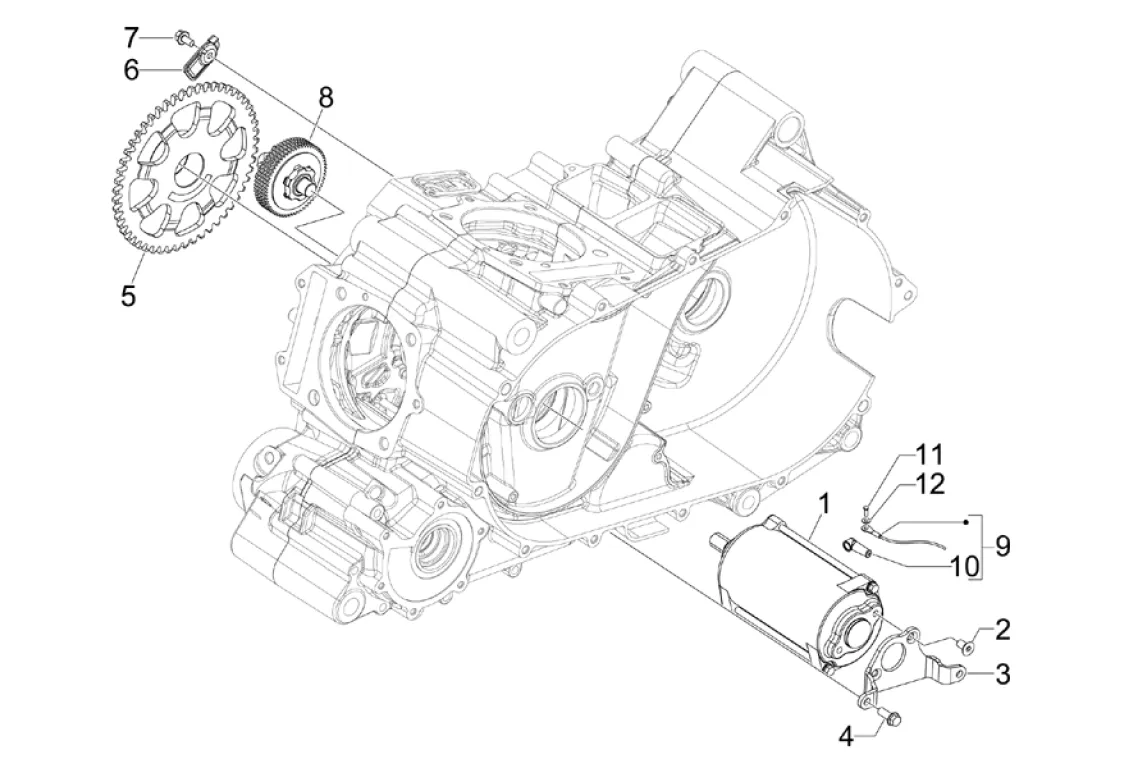 7
6
8
5
11
12
1
9
10
2
3
4