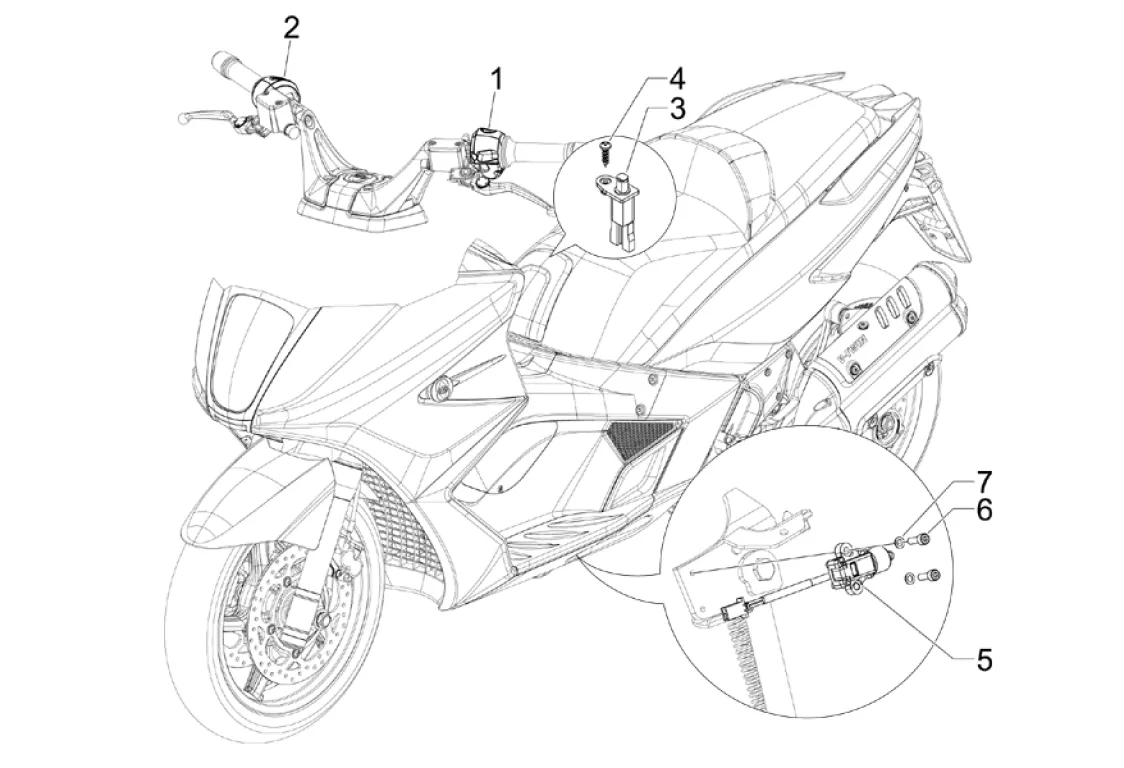 2
1
4
3
7
6
5