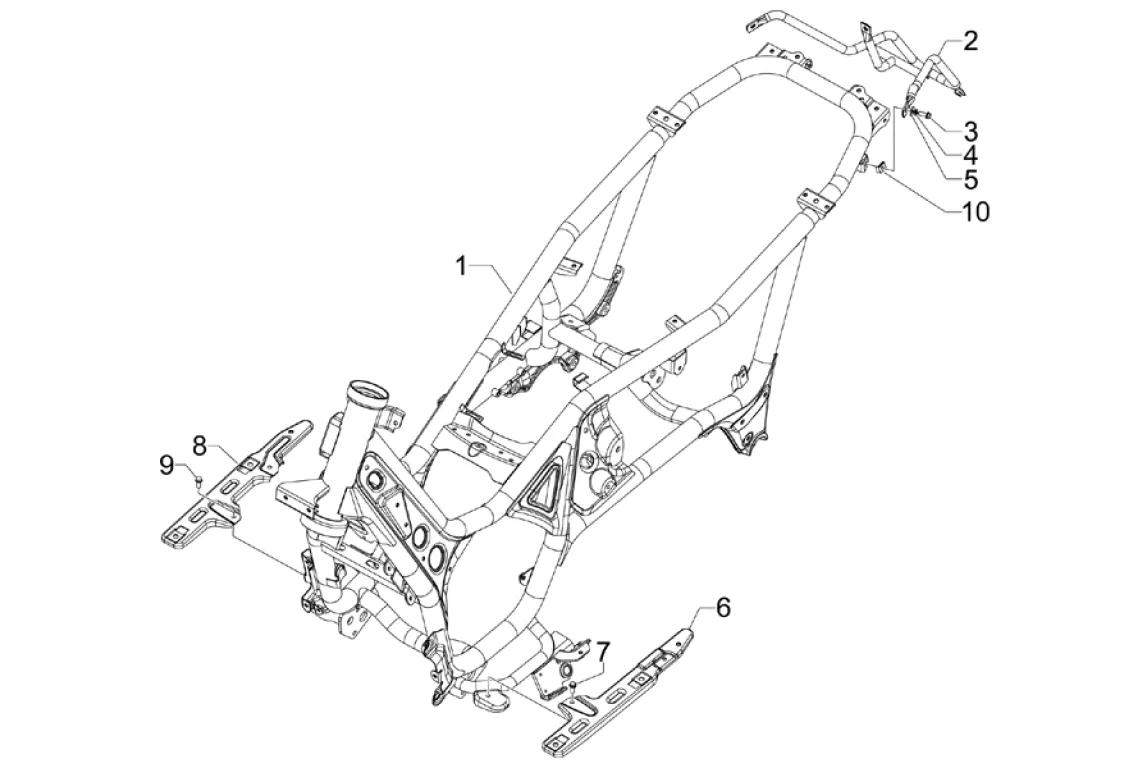 2
3
4
5
10
1
8
9
6
7