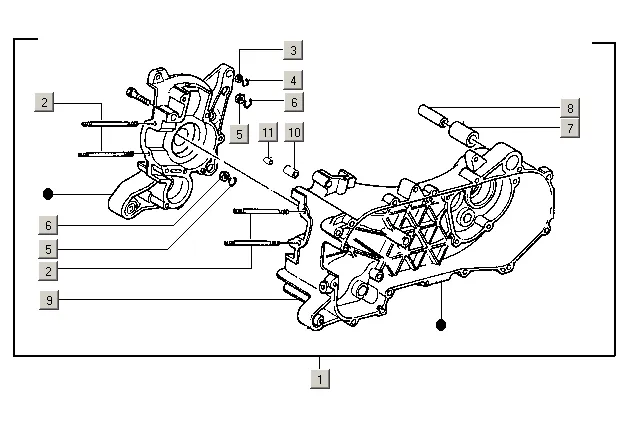 3
4
2
6
8
5
11
10
7
6
5
2
9
1