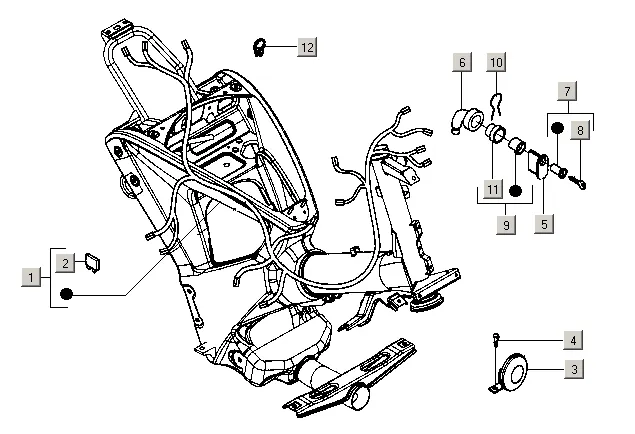 12
6
10
7
8
11
9
5
1
2
4
3