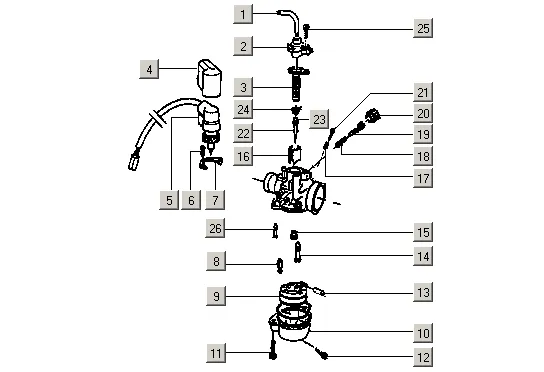 1
25
2
4
3
21
24
23
20
22
19
16
18
17
5
6
7
26
15
8
14
9
13
10
11
12