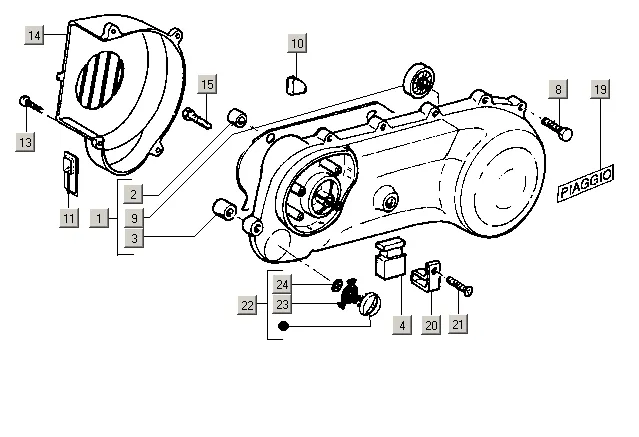 14
10
15
8
19
13
PIAGGIO
2
11
1
9
3
24
22
23
4
20
21