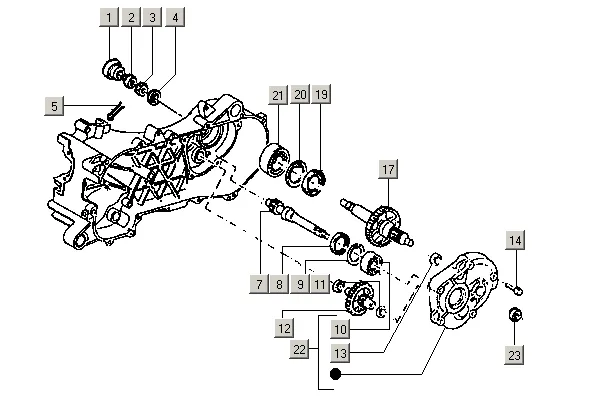 1 2 3 4
5
21 20 19
17
14
7 8 9 11
12
10
22
13
23