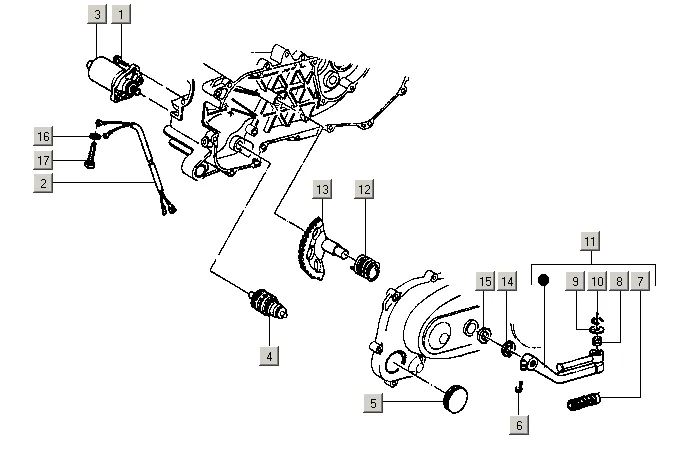 3
1
16
17
2
13
12
11
15
14
9
10
8
7
4
5
6