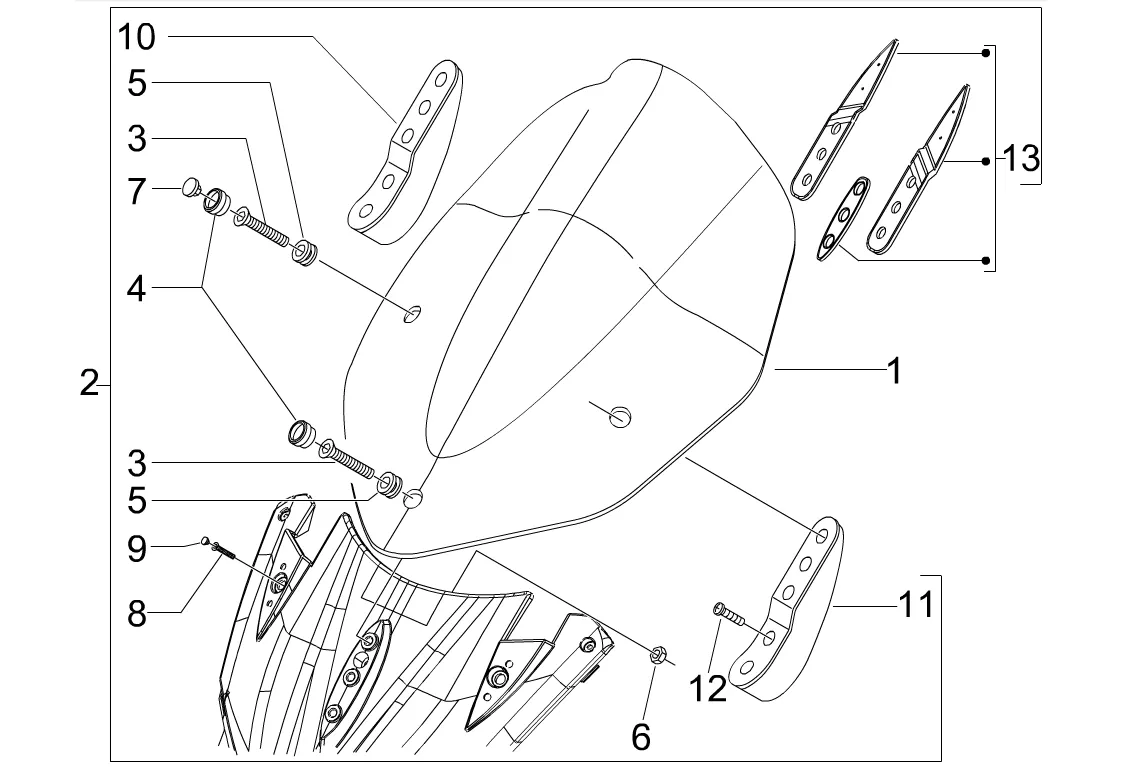 10
5
3
7
4
2
3
5
9
8
13
1
11
12
6