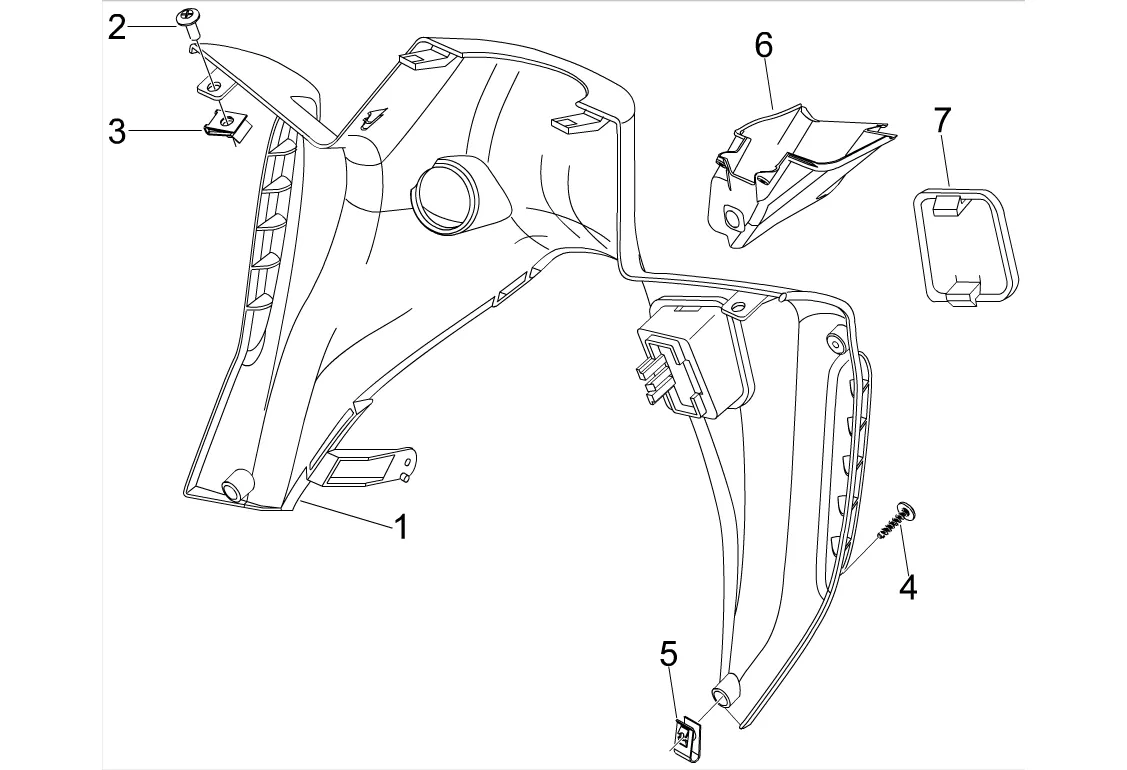 2
3
6
7
1
4
5