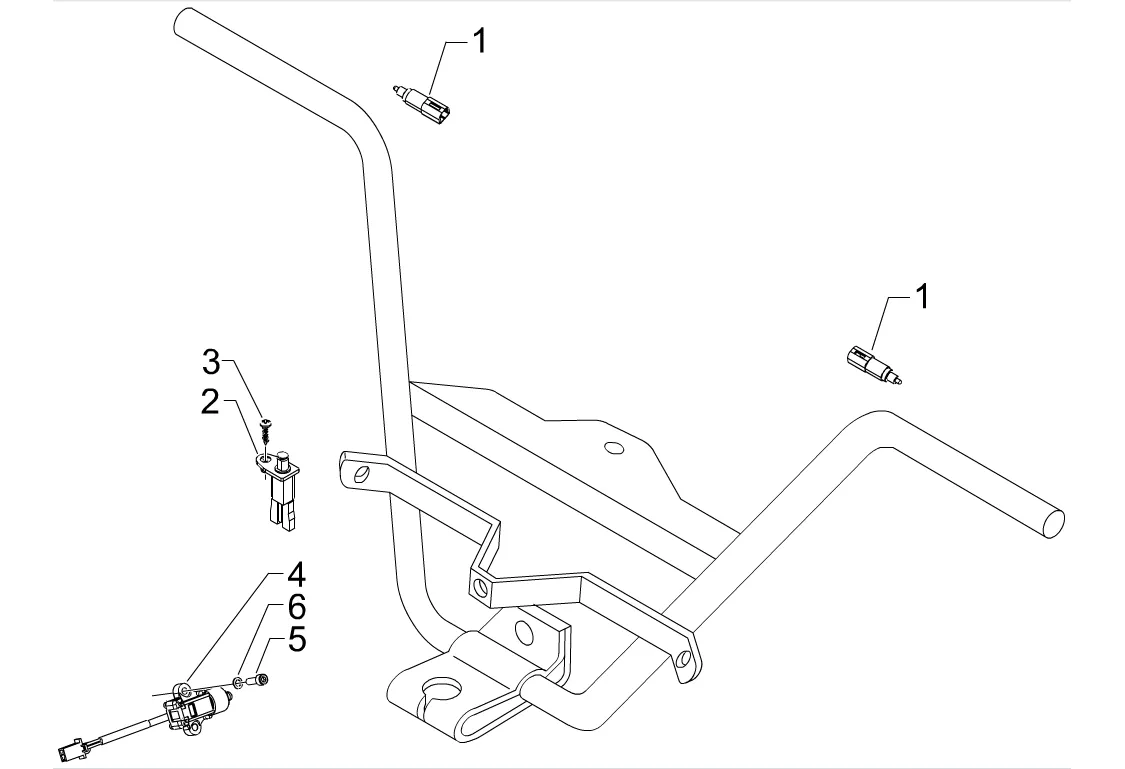 1
1
3
2
4
6
5