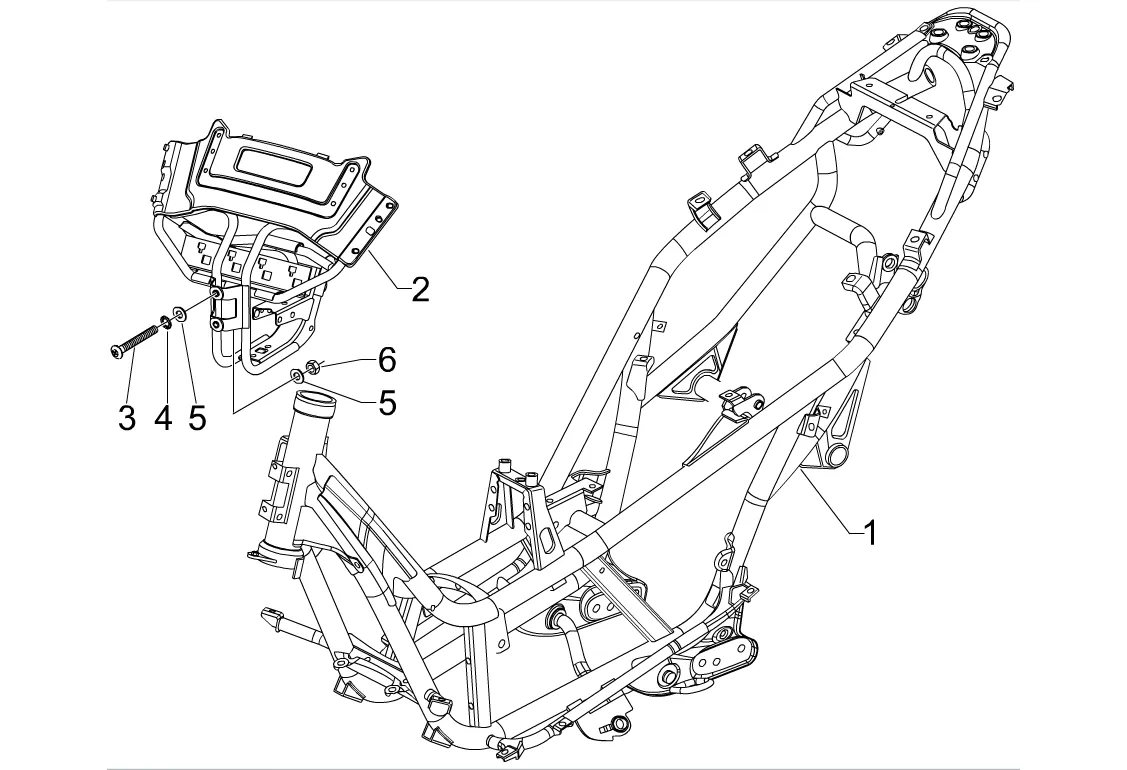 2
6
5
3 4 5
1