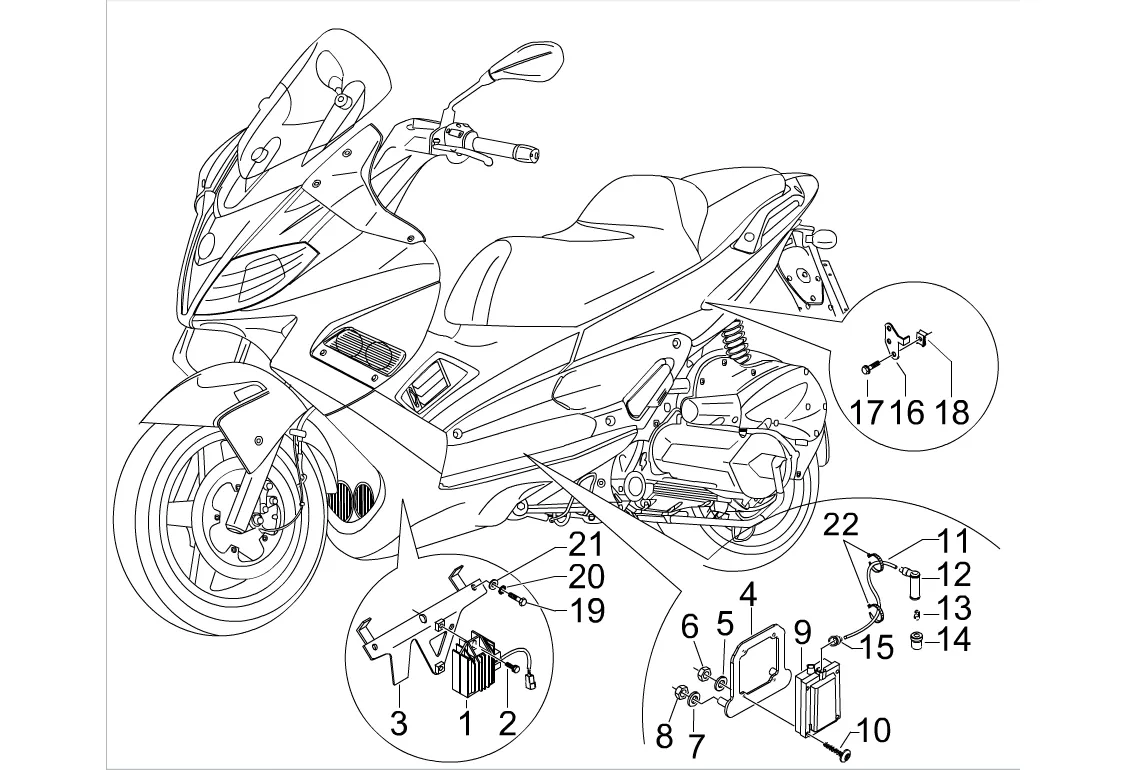 17 16 18

22 11 12 13 14 15

21 20 19

4 6 5 9

3 1 2

8 7 10