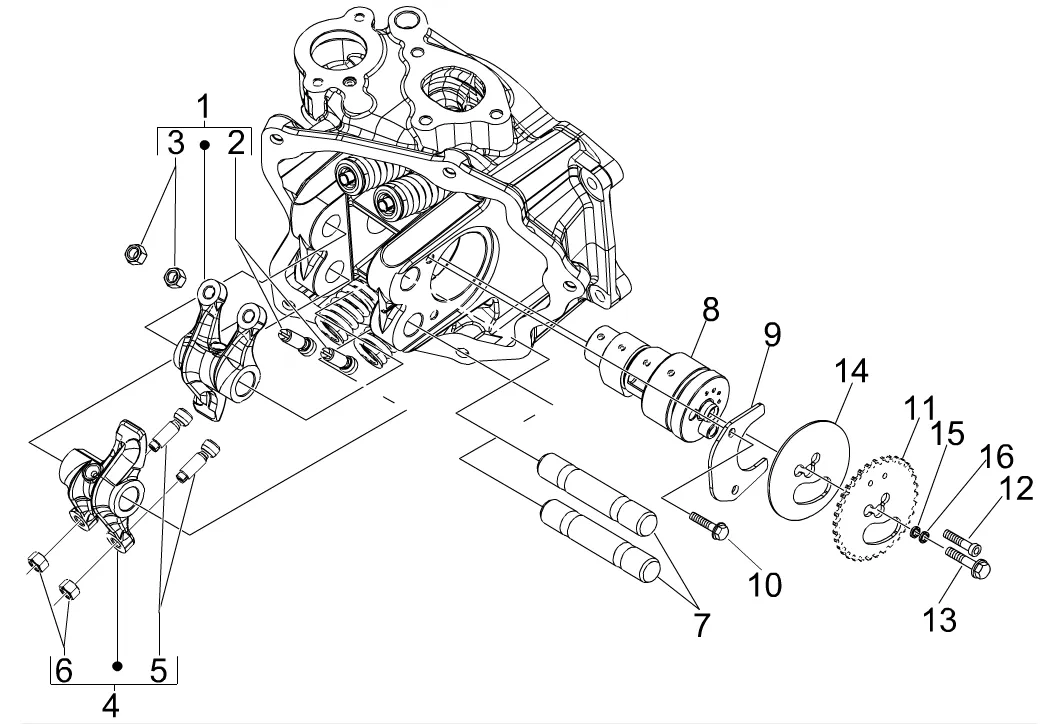 1
3
2
8
9
14
11
15
16
12
10
13
7
6
5
4