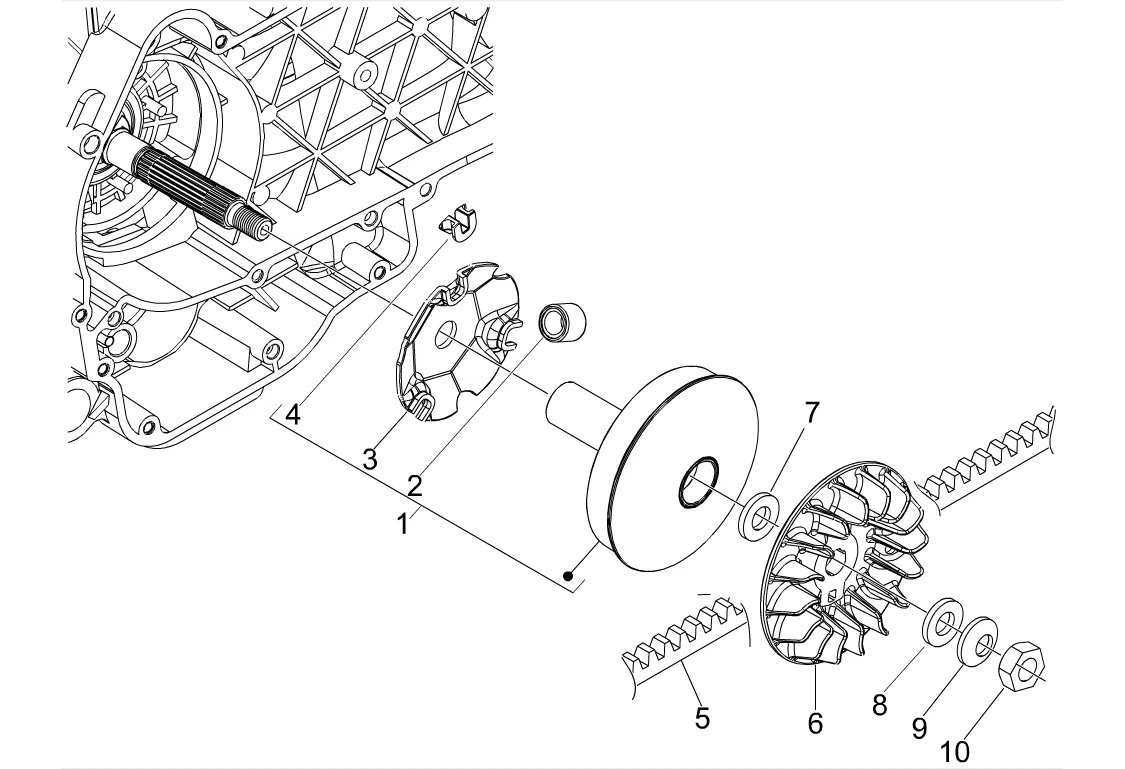 4
3
2
1
7
5
6
8
9
10