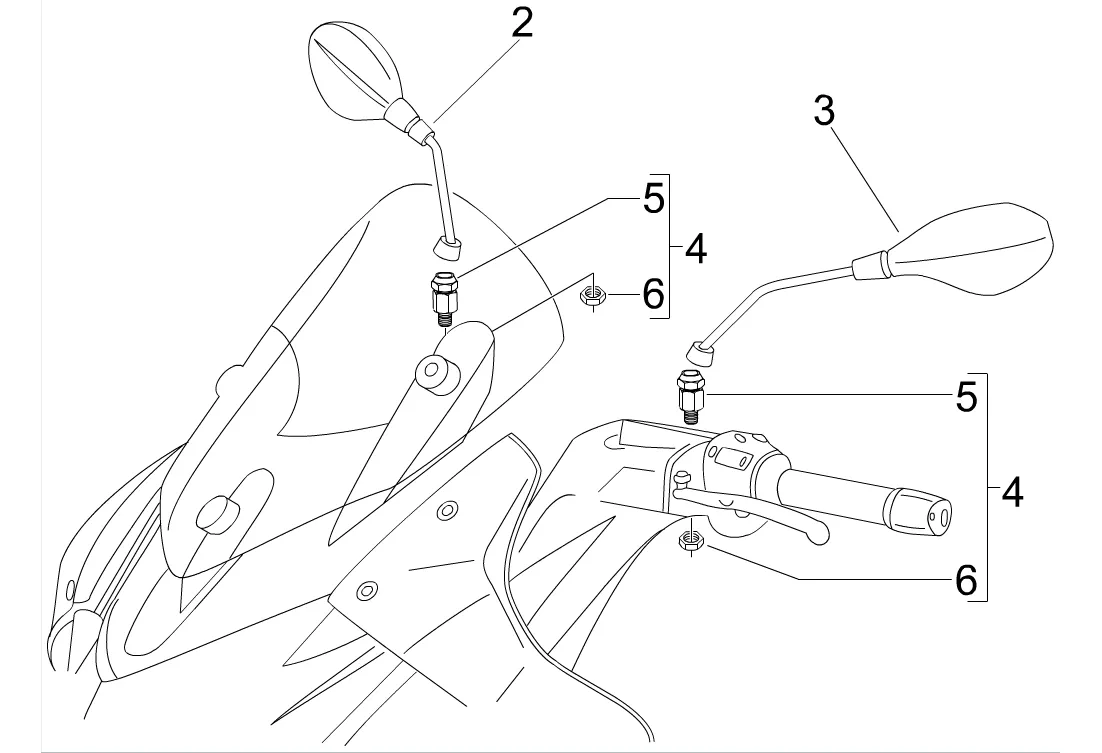 2
3
5
4
6
5
4
6