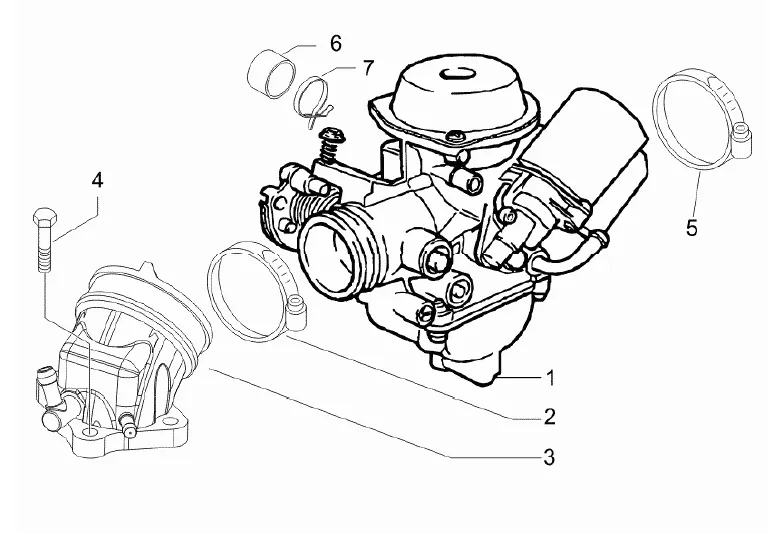 6
7
4
5
1
2
3