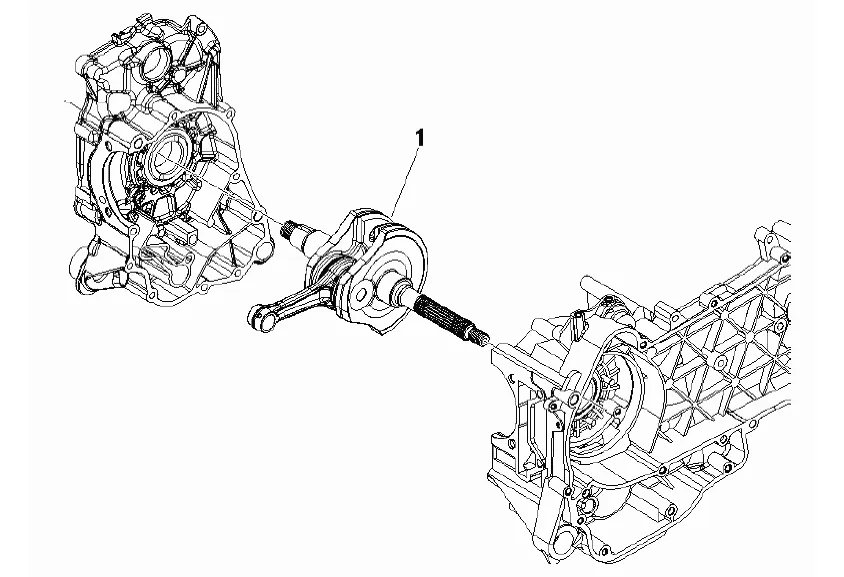 1