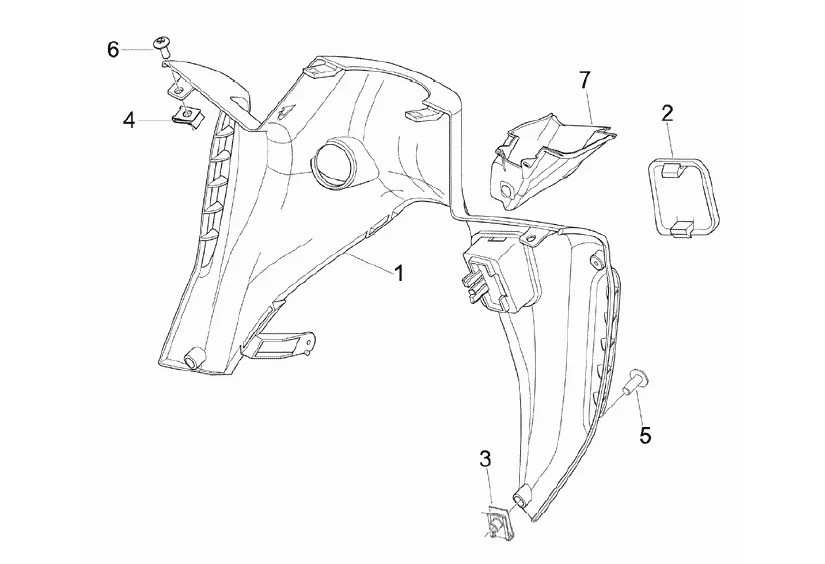 6
4
7
2
1
5
3