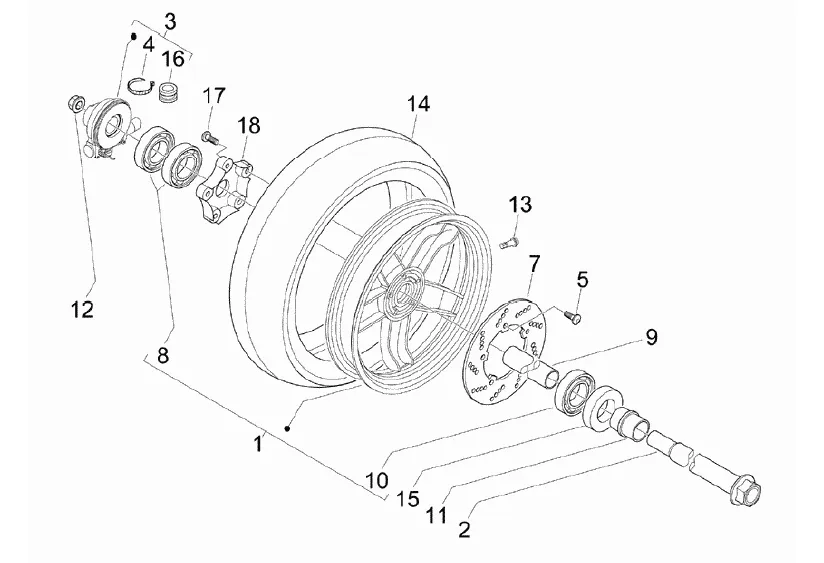 3
4
16
17
18
14
12
8
13
7
5
9
1
10
15
11
2