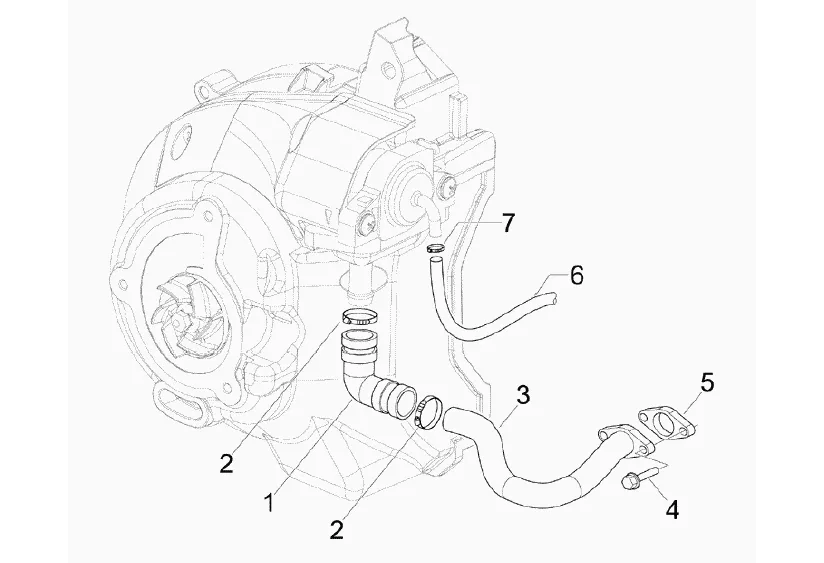 7
6
5
3
2
1
2
4