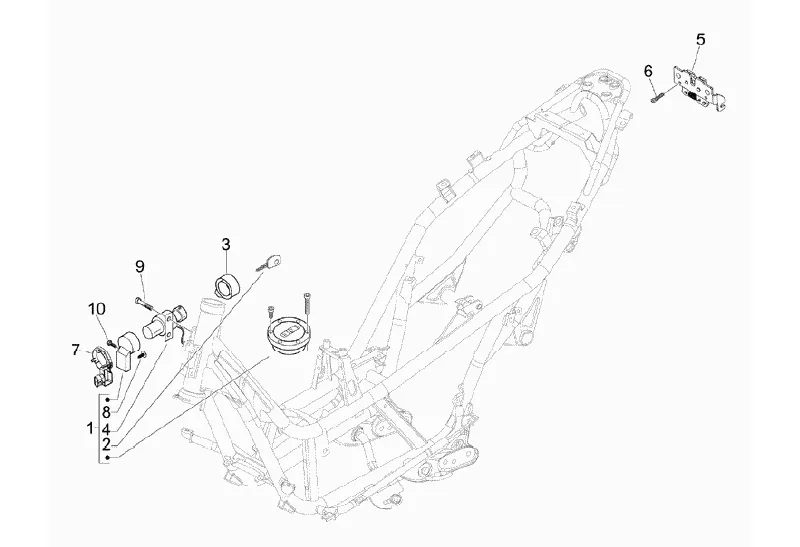 5
6
3
9
10
7
8
1
4
2