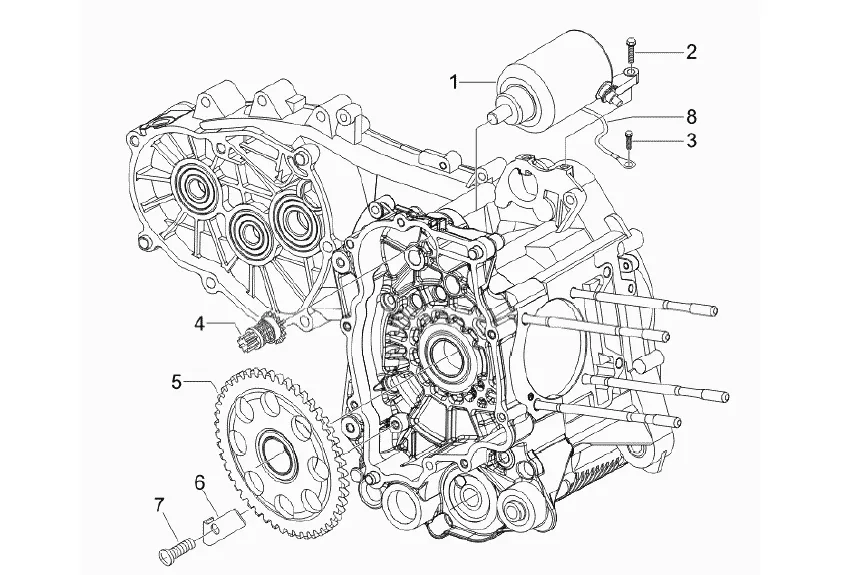 1
2
8
3
4
5
6
7