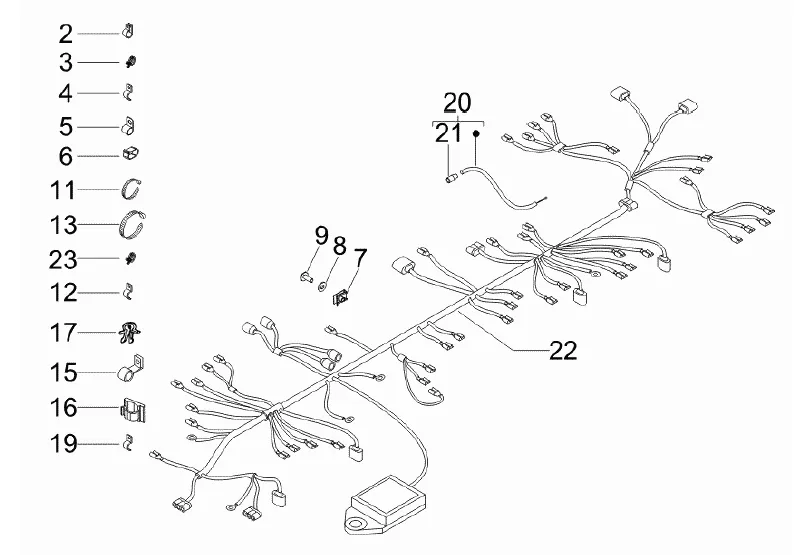 2
3
4
5
6
11
13
23
12
17
15
16
19
20
21
9
8
7
22