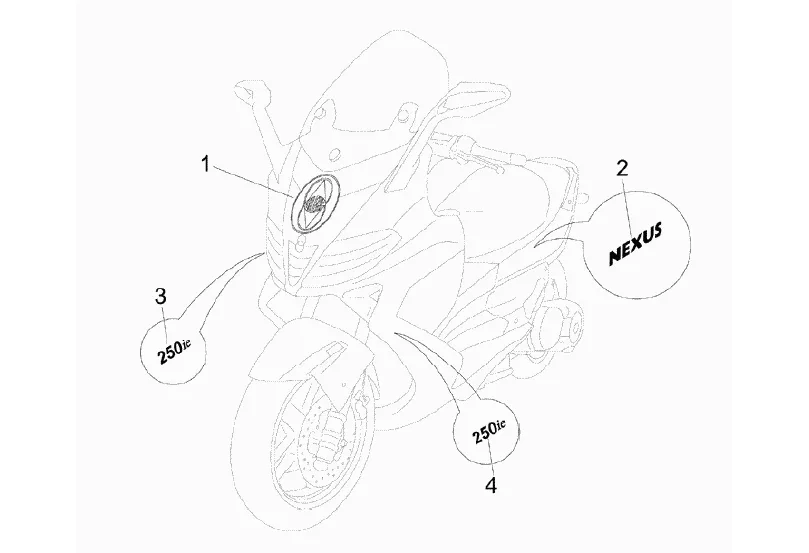 1

2

NEXUS

3

250ie

250ie

4