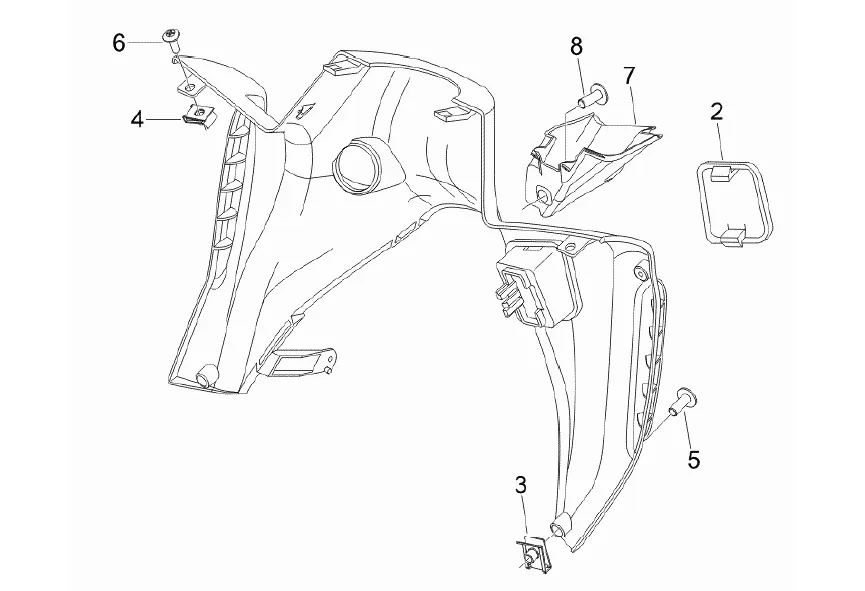 6
4
8
7
2
5
3