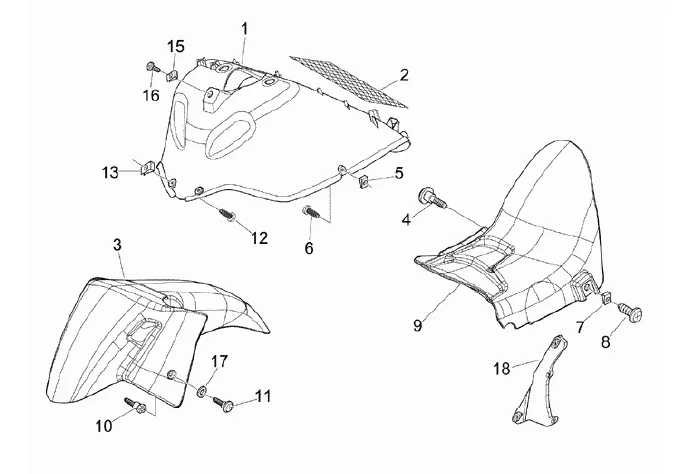 1
15
2
16
13
5
4
12
6
3
9
7
8
17
18
11
10