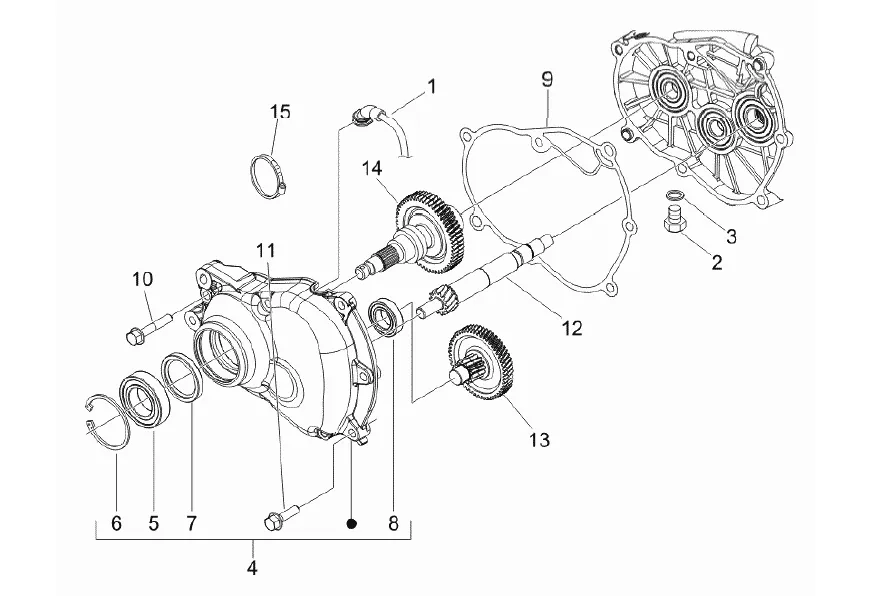 1
9
15
14
3
2
11
10
12
13
6
5
7
8
4