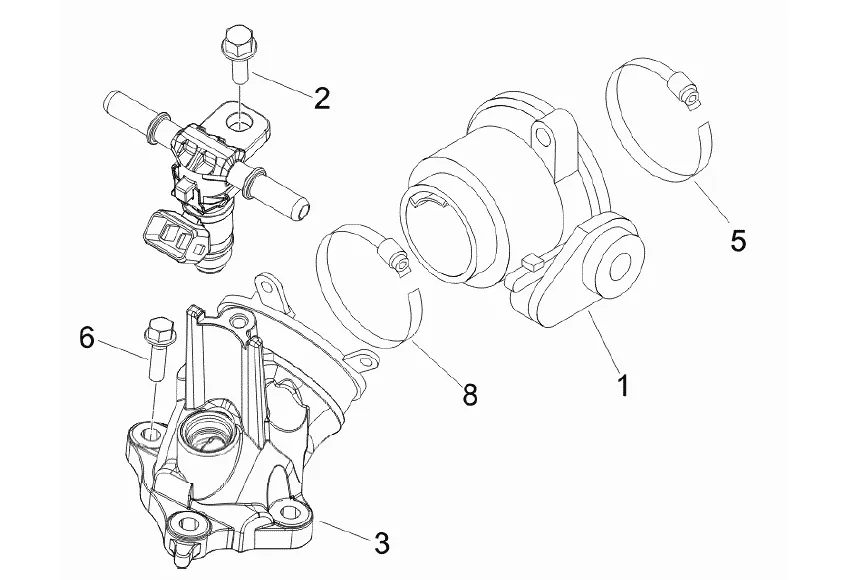 2
5
6
8
1
3