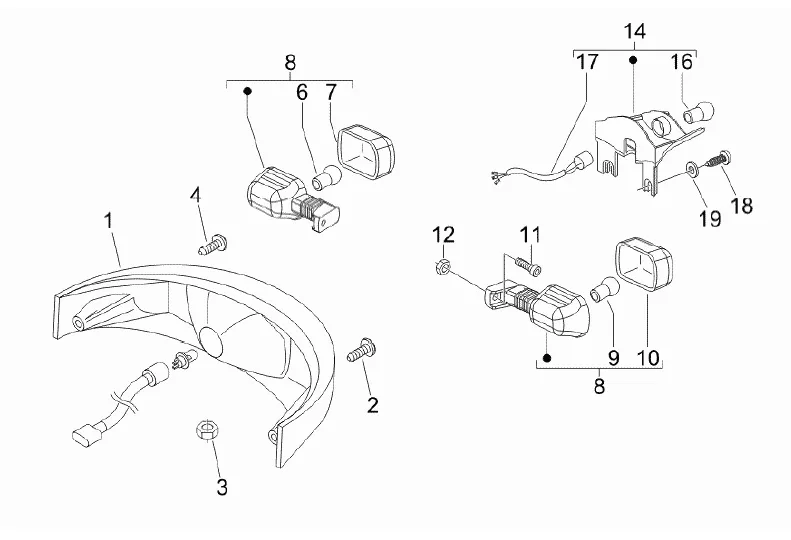 8
6
7
14
17
16
4
1
19
18
12
11
2
9
10
8
3