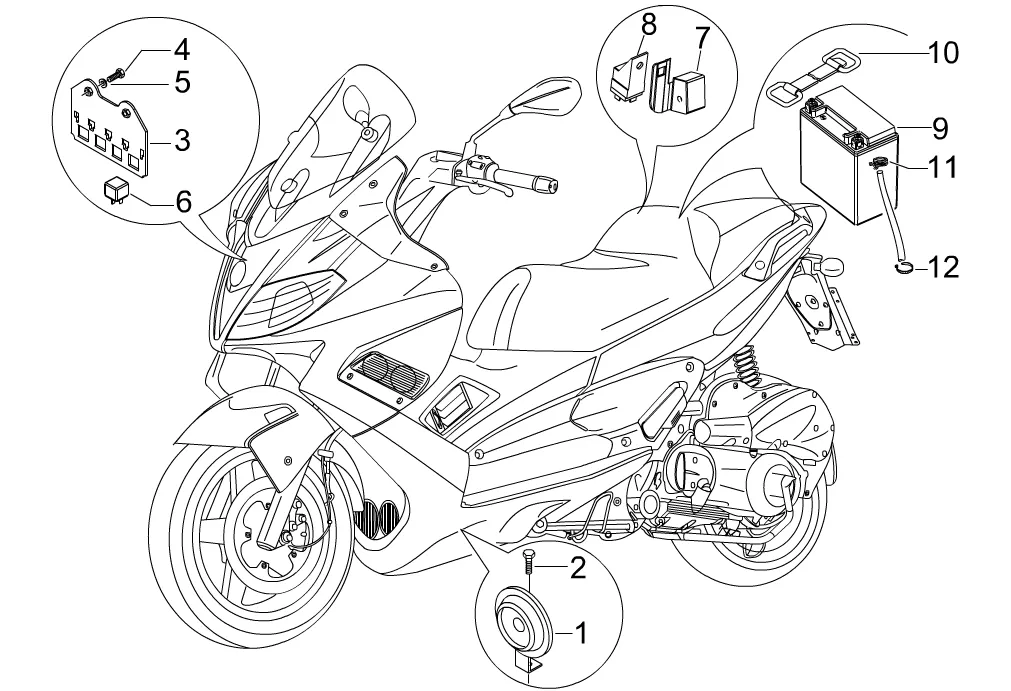 4
5
3
6
8
7
10
9
11
12
2
1