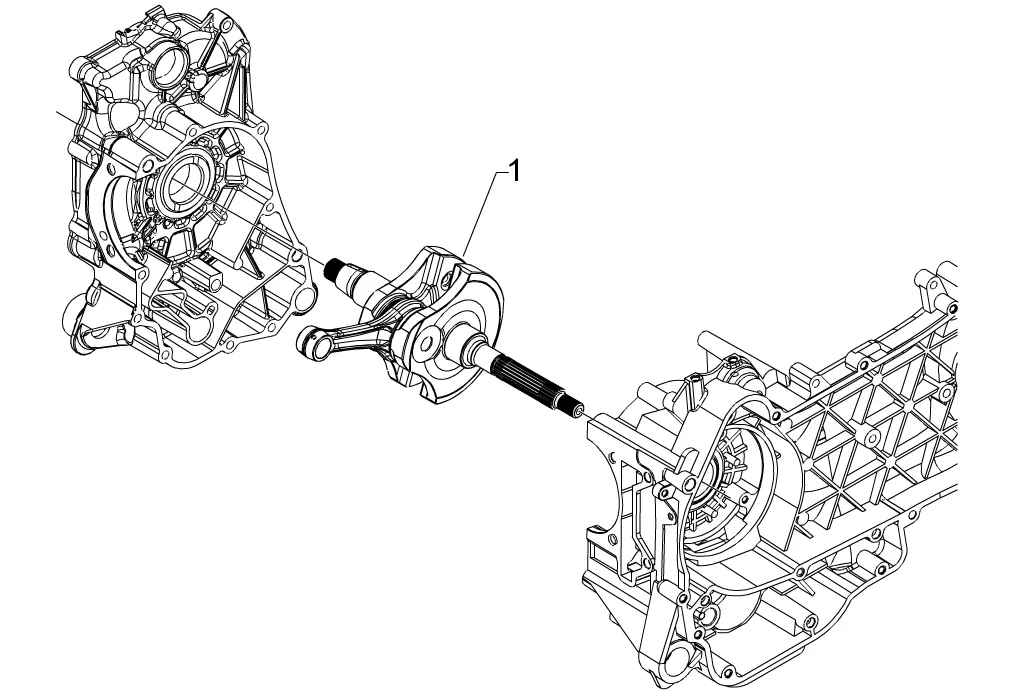 1