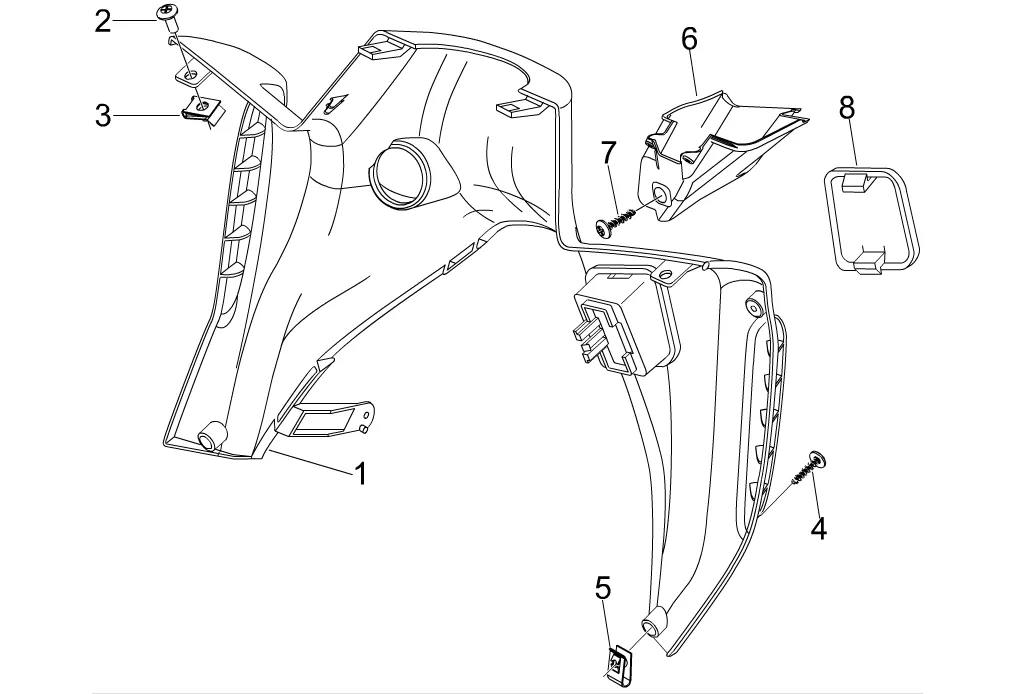 2
3
6
7
8
1
4
5