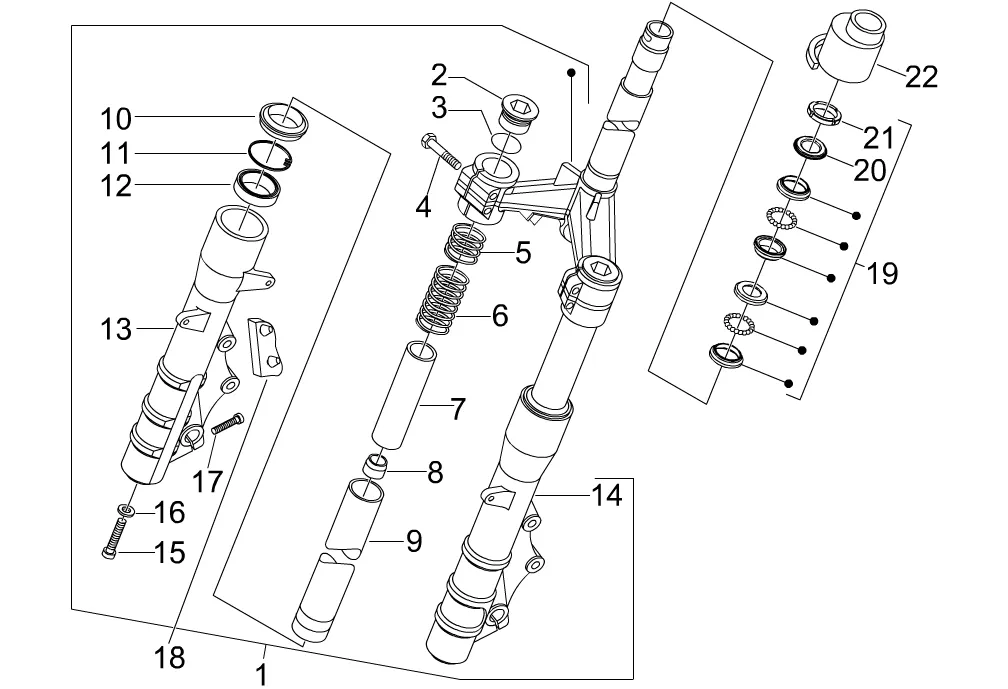 10
11
12
13
17
16
15
18
1
2
3
4
5
6
7
8
9
14
22
21
20
19