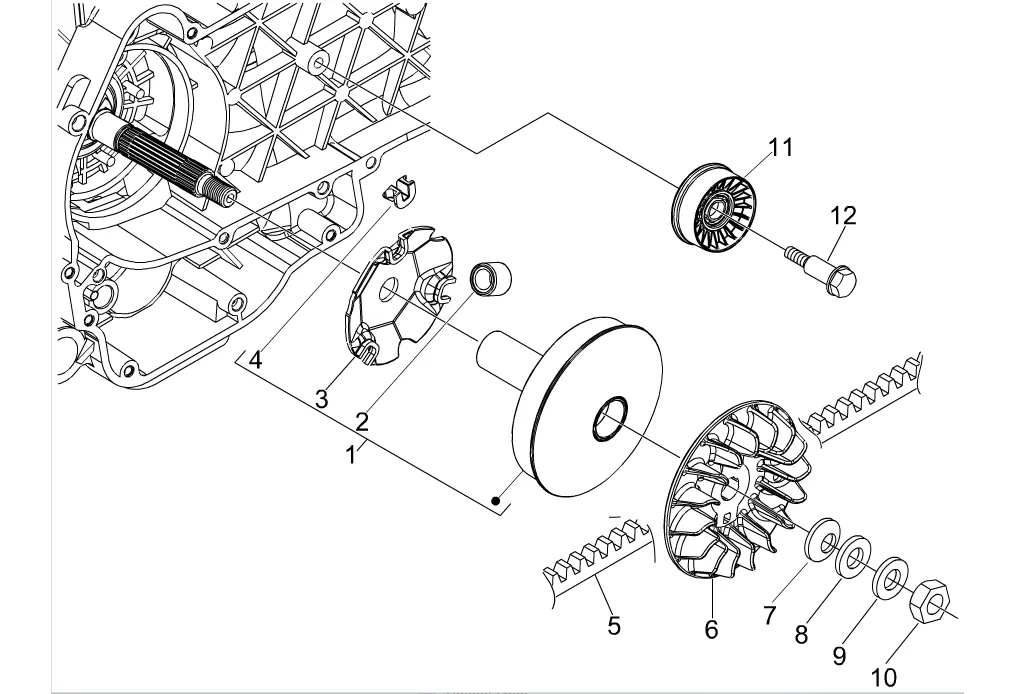 11
12
4
3
2
1
5
6
7
8
9
10