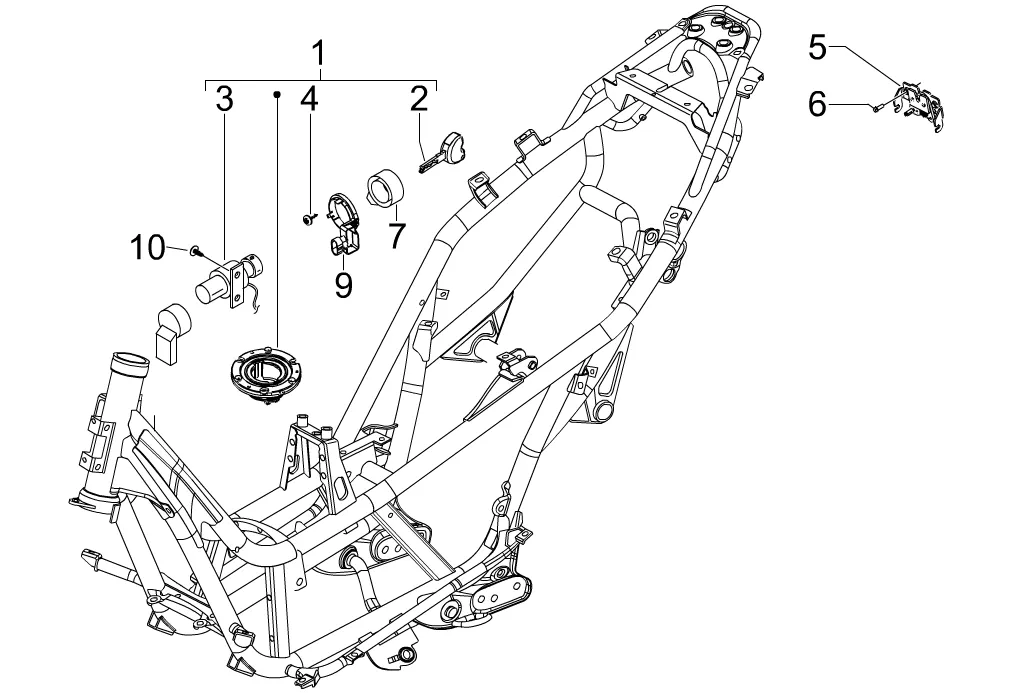 1
3
4
2
5
6
10
7
9