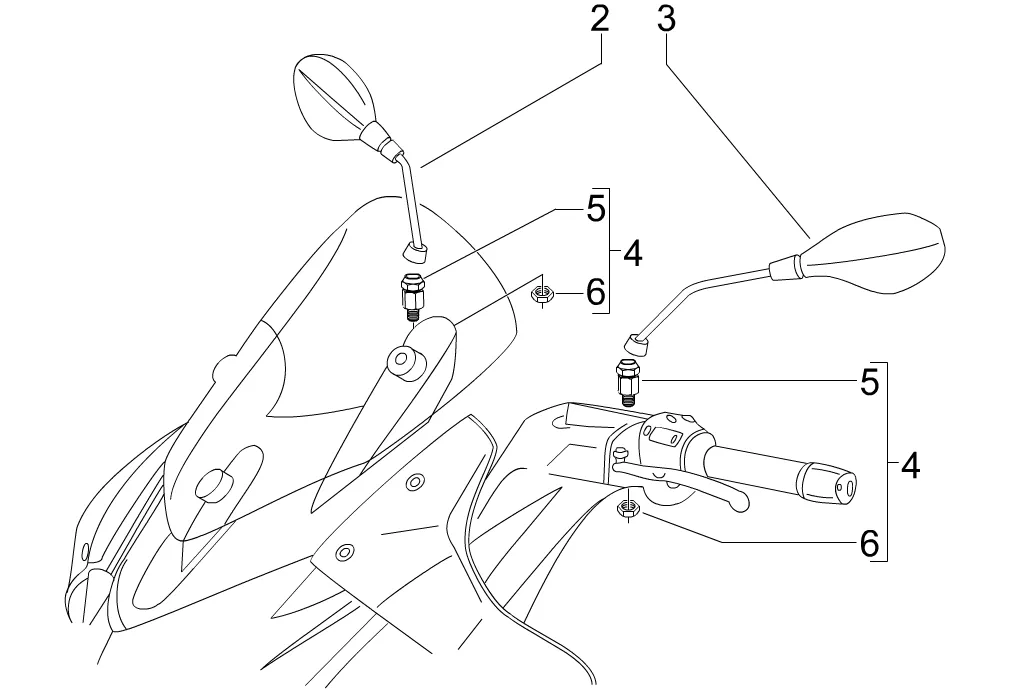 2
3
5
4
6
5
4
6