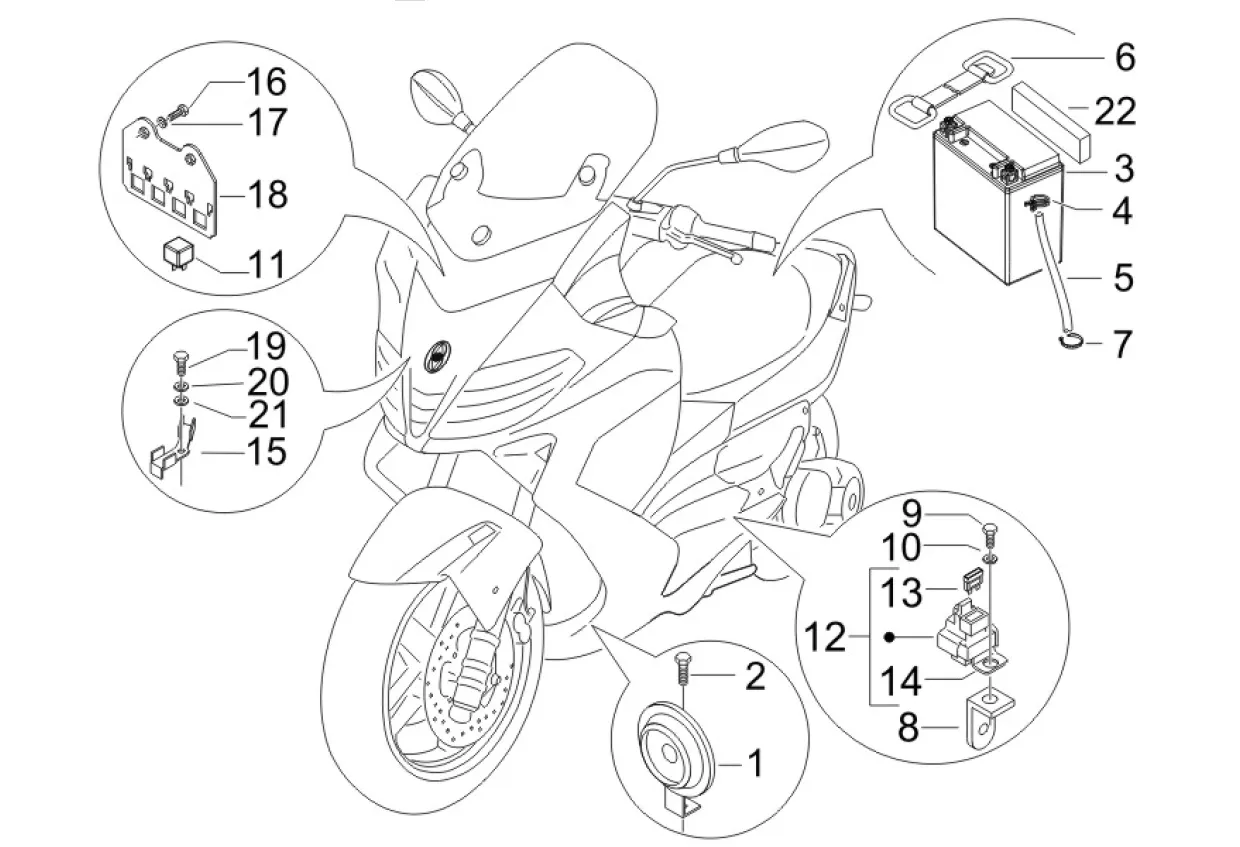 16
17
18
11
19
20
21
15
6
22
3
4
5
7
9
10
13
12
14
8
2
1