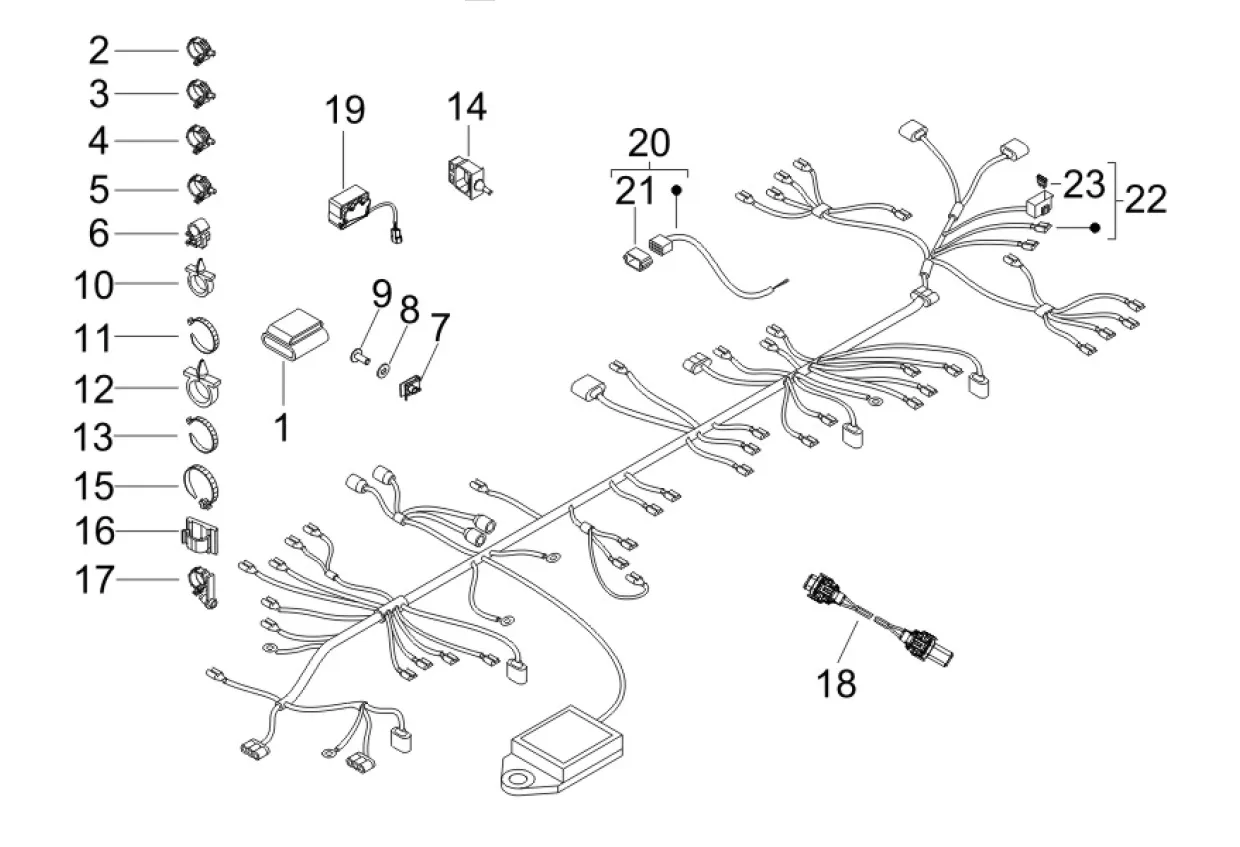 2
3
4
5
6
10
11
12
13
15
16
17
19
14
20
21
23
22
9
8
7
1
18