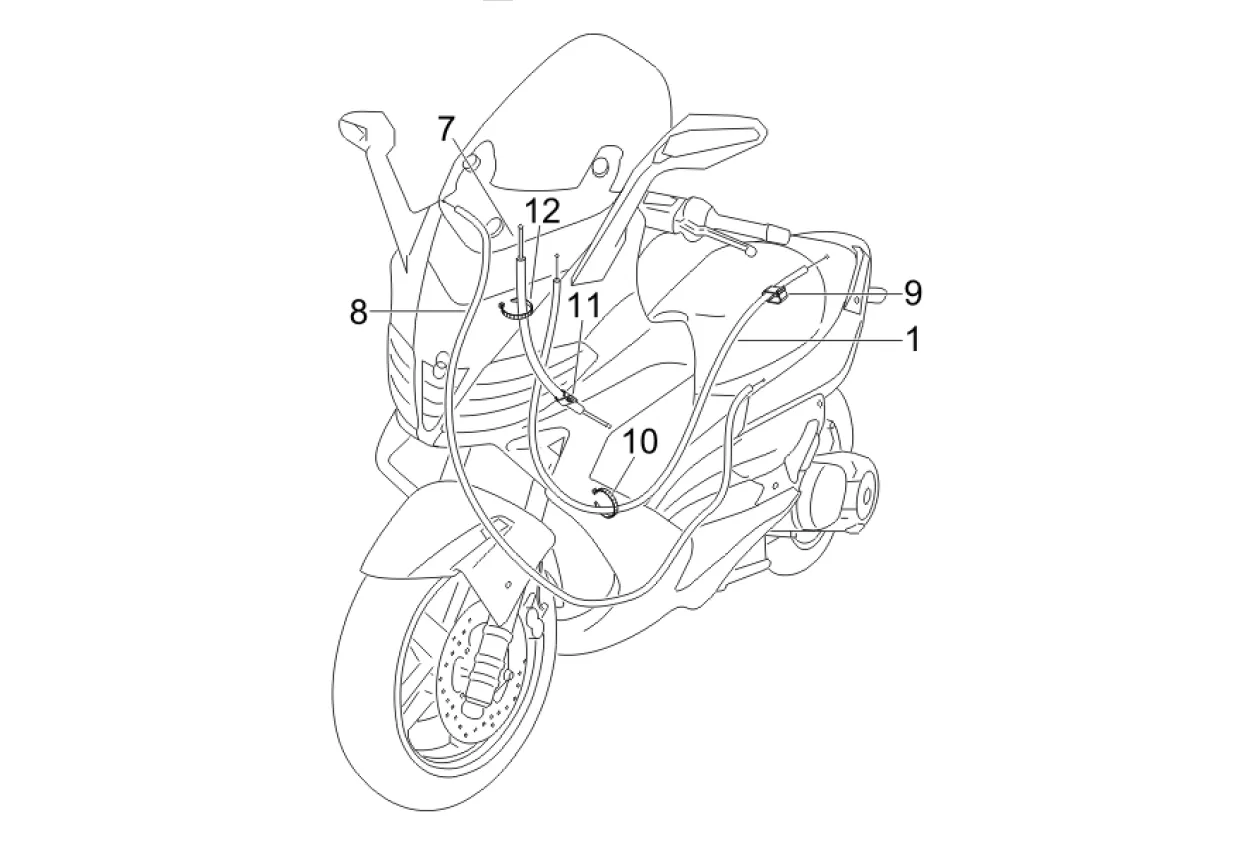 7
12
8
11
9
1
10