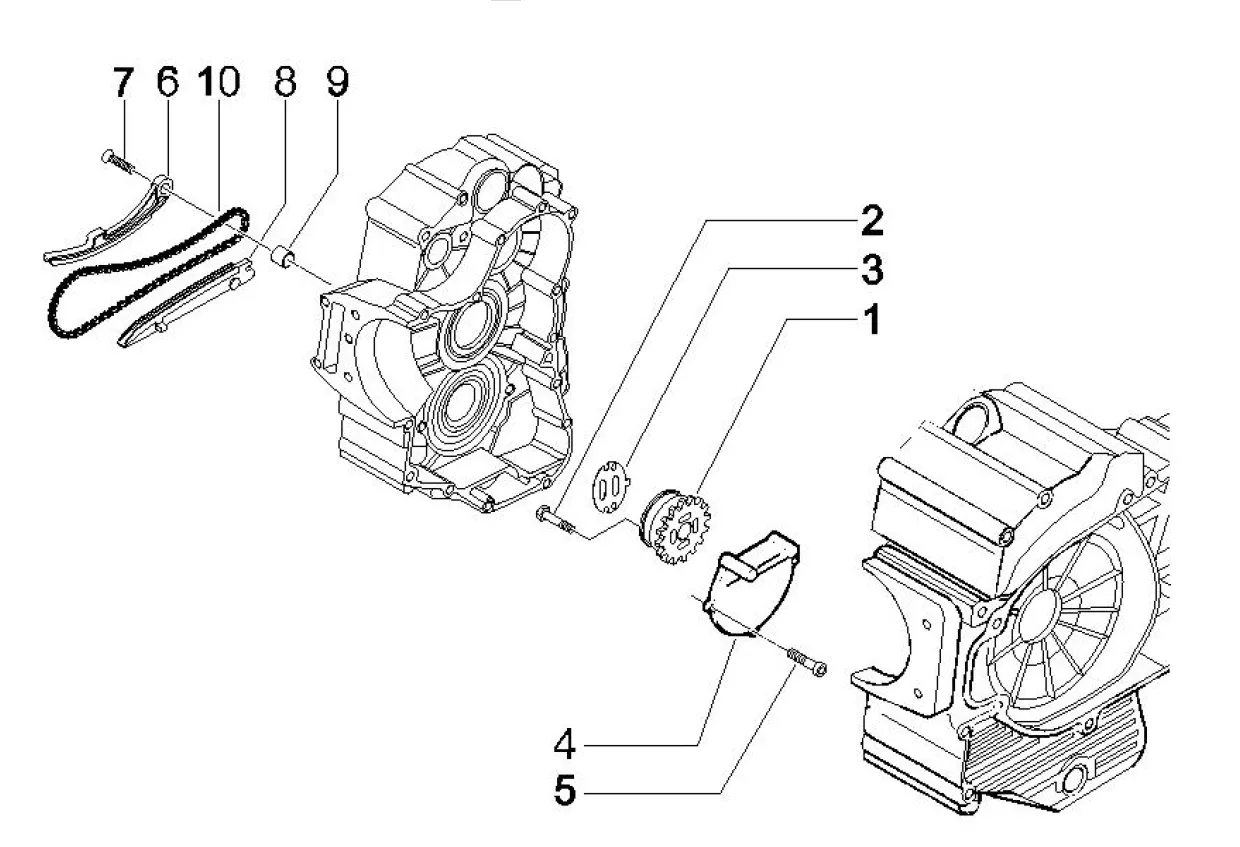 7 6 10 8 9

2
3
1

4
5