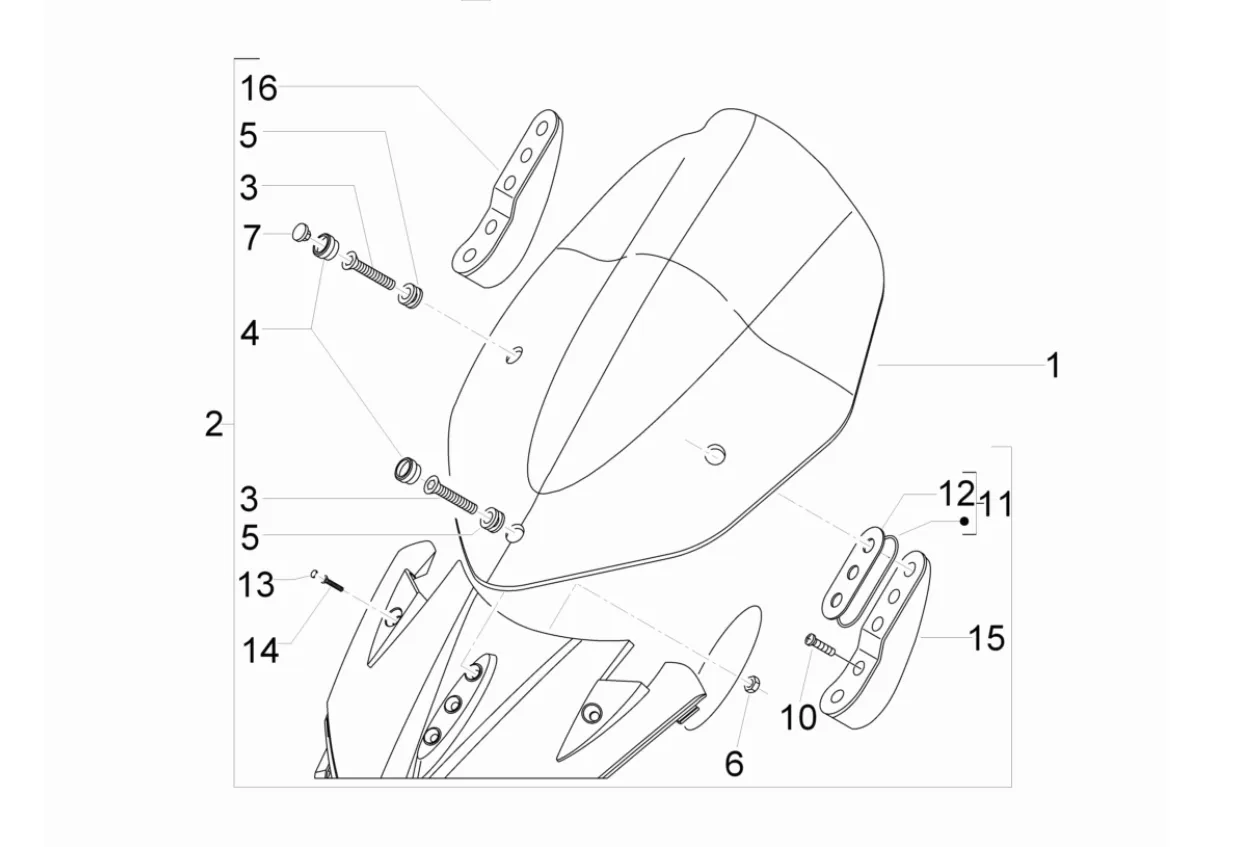 16
5
3
7
4
2
3
5
13
14
1
12
11
15
10
6