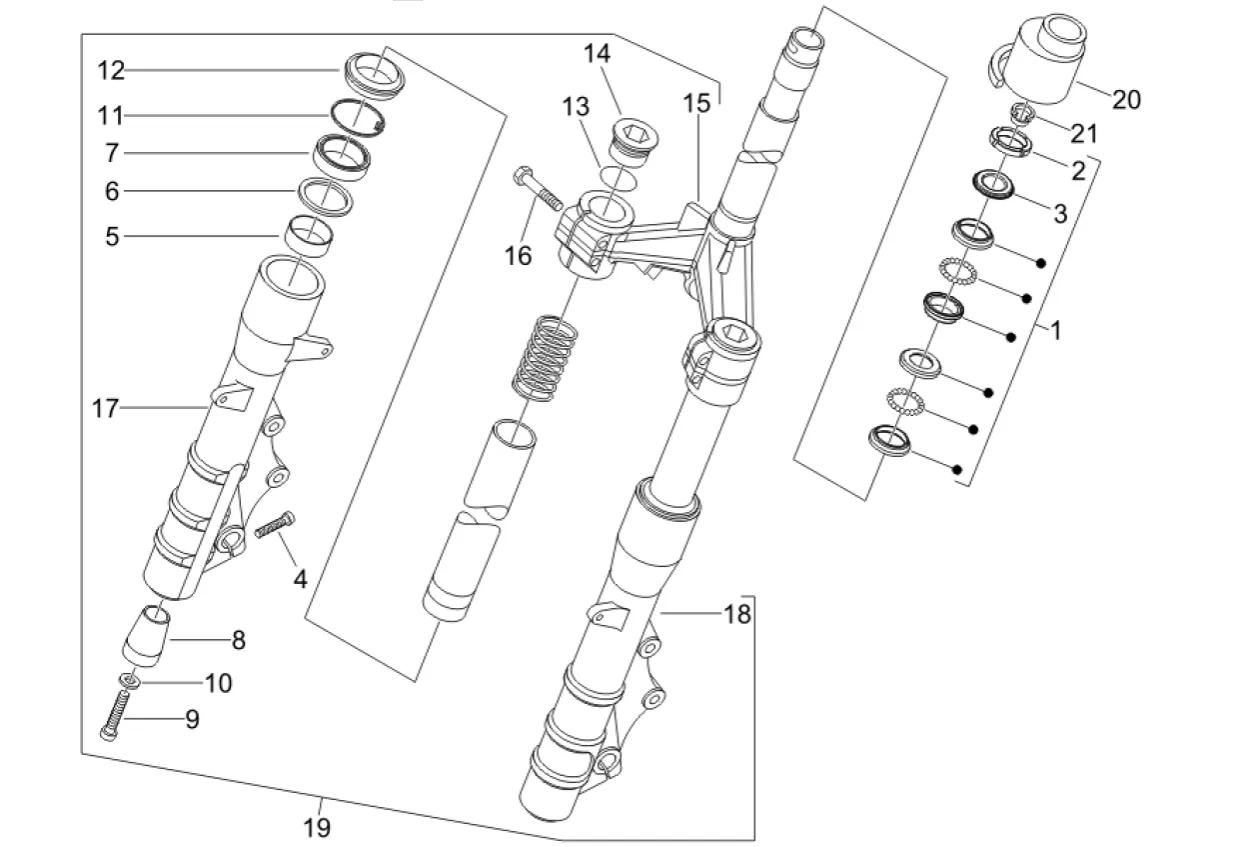 12
11
7
6
5
17
4
8
10
9
19
14
13
15
16
18
20
21
2
3
1