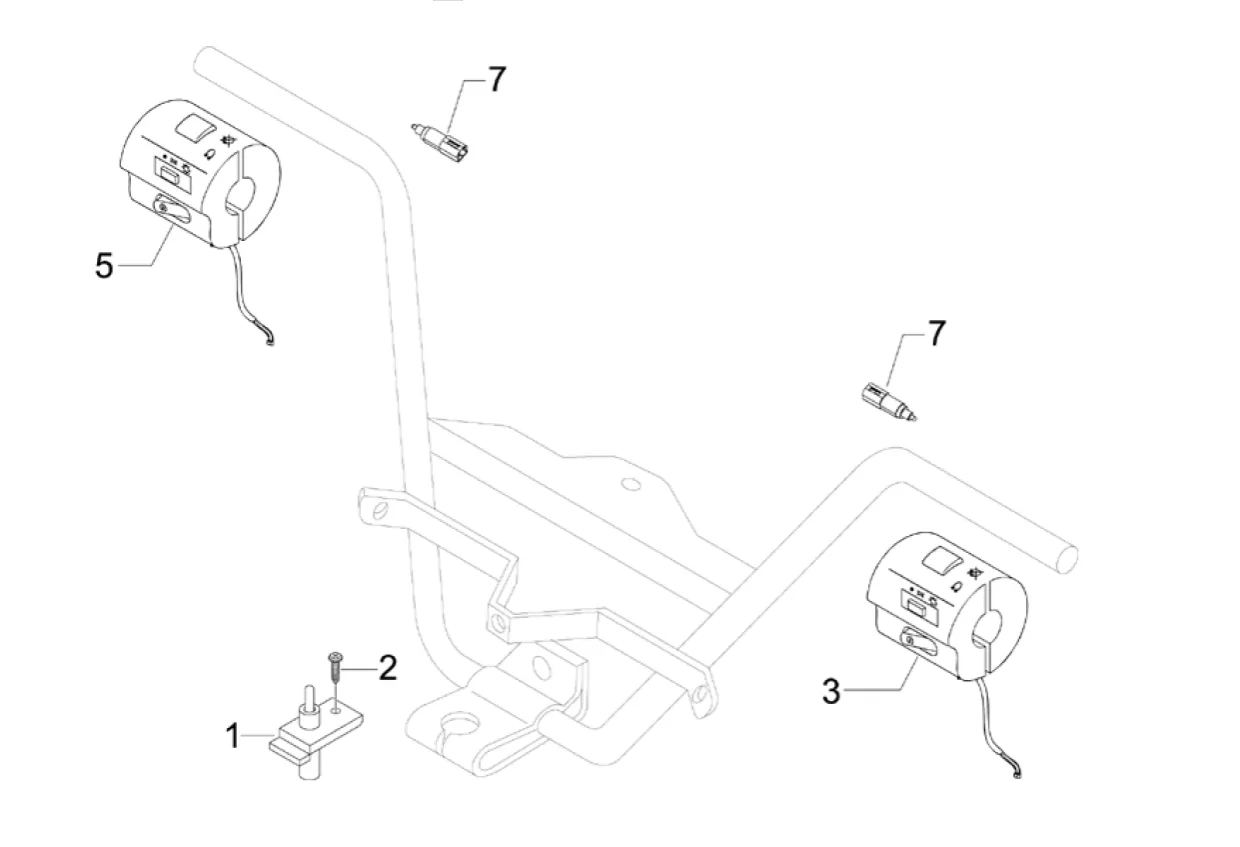 7
5
7
2
1
3