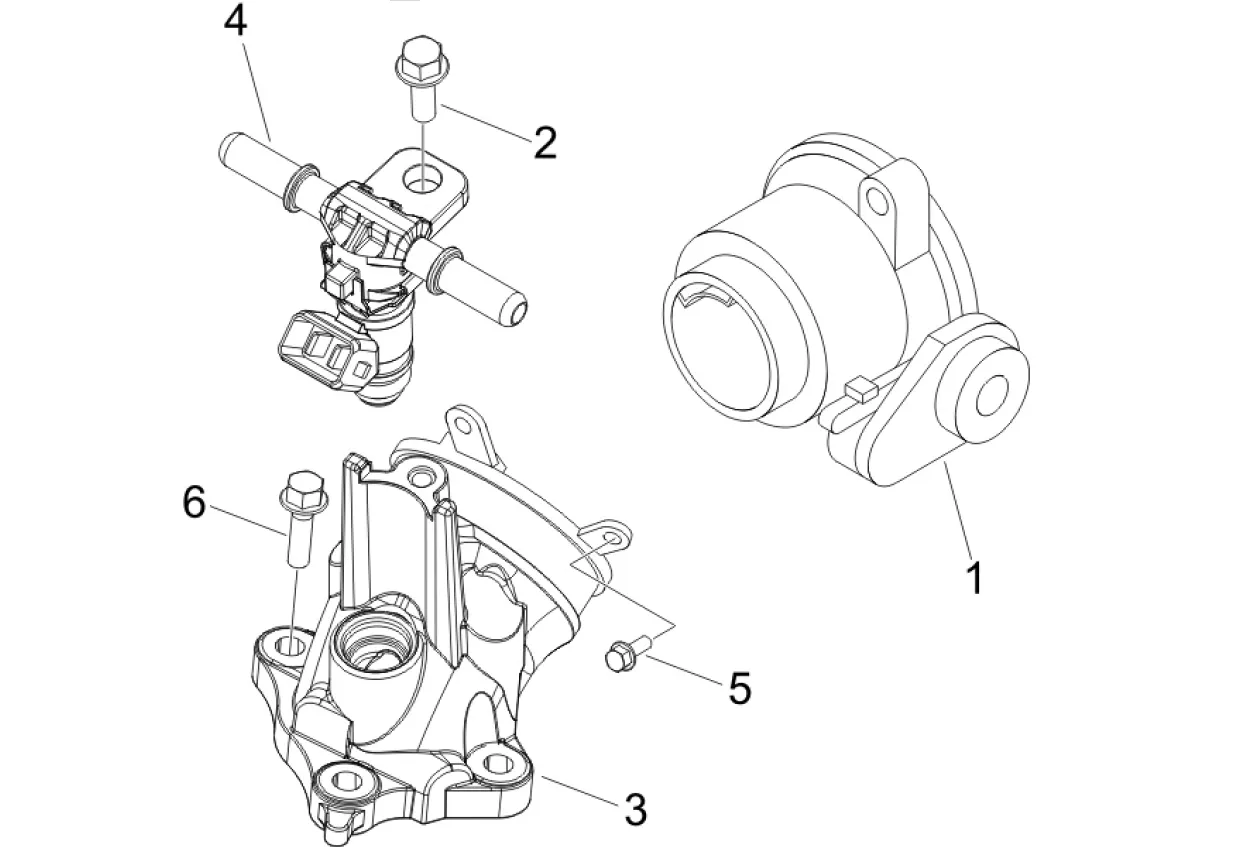 4
2
1
6
5
3