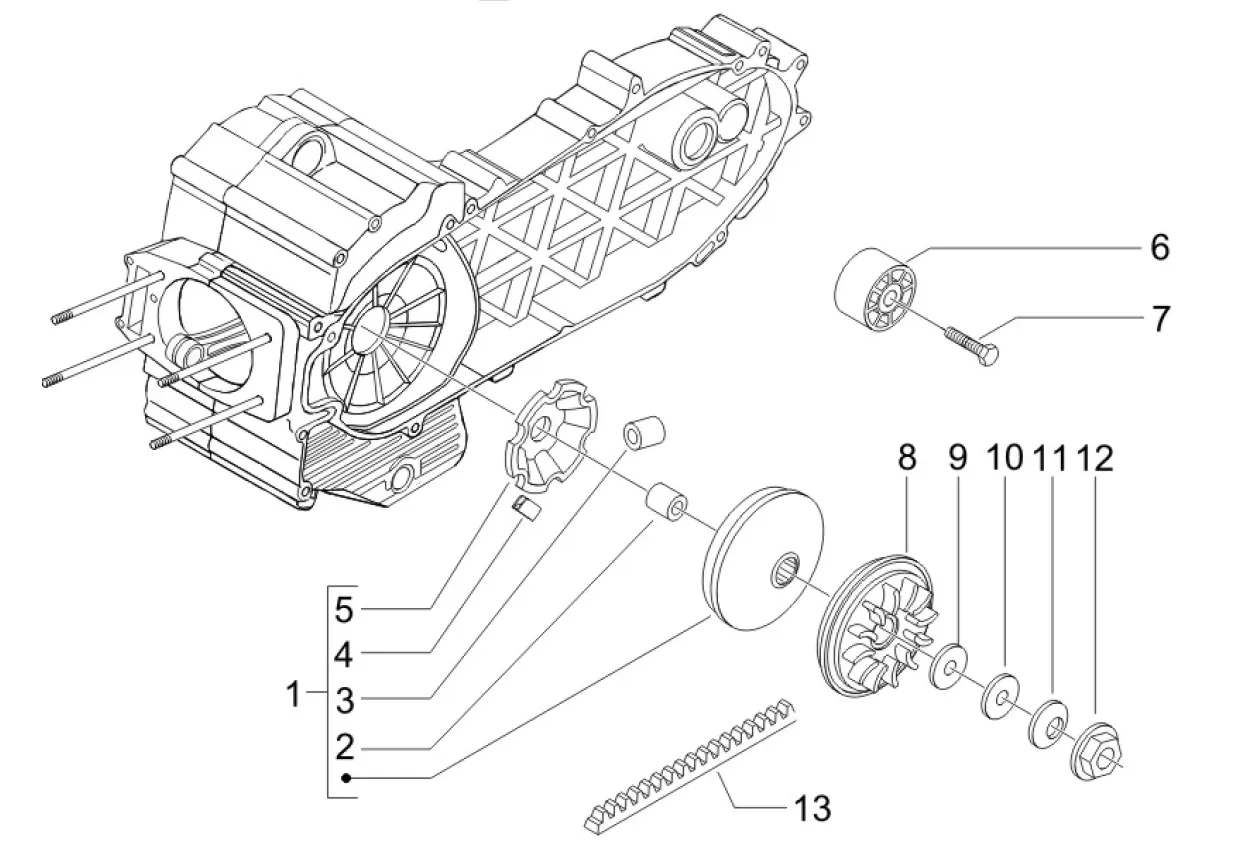 6
7
8
9
10
11
12
5
4
1
3
2
13