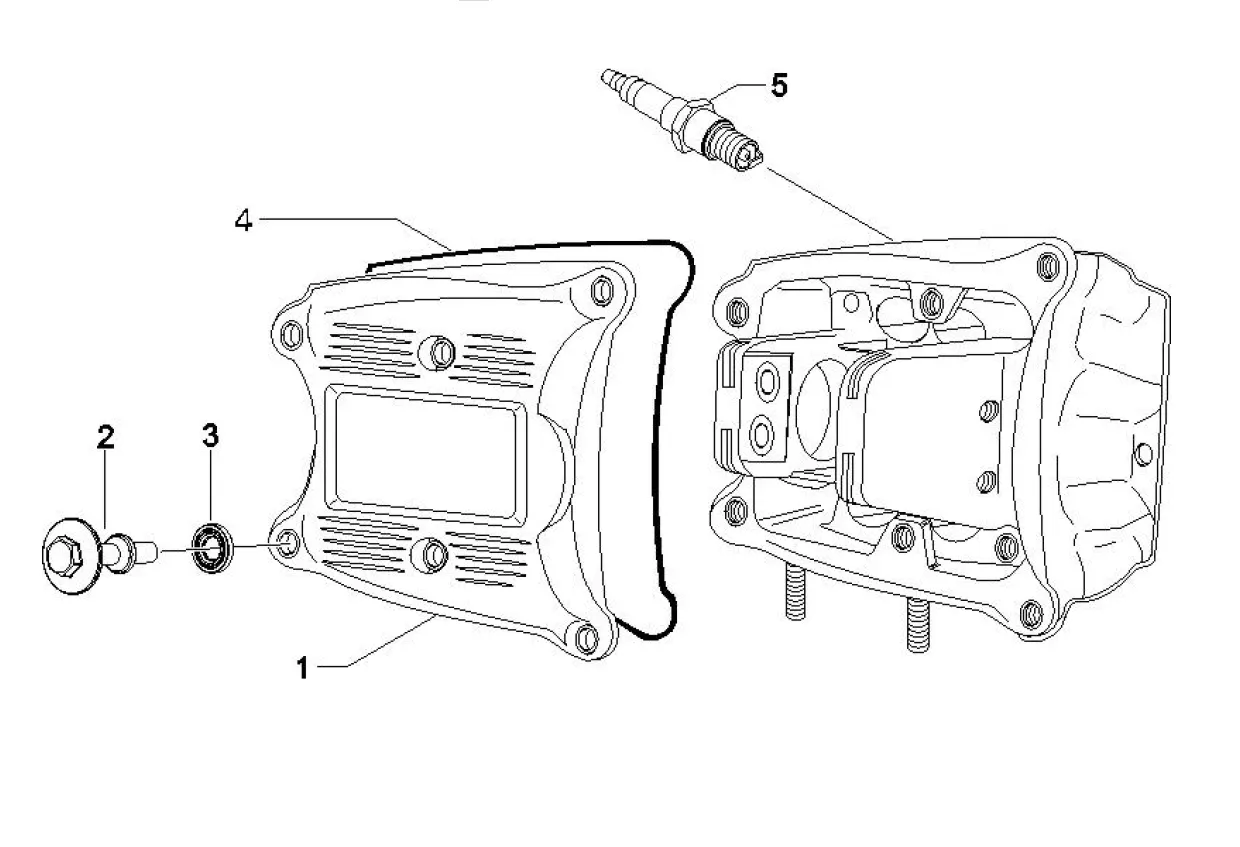 5

4

2

3

1