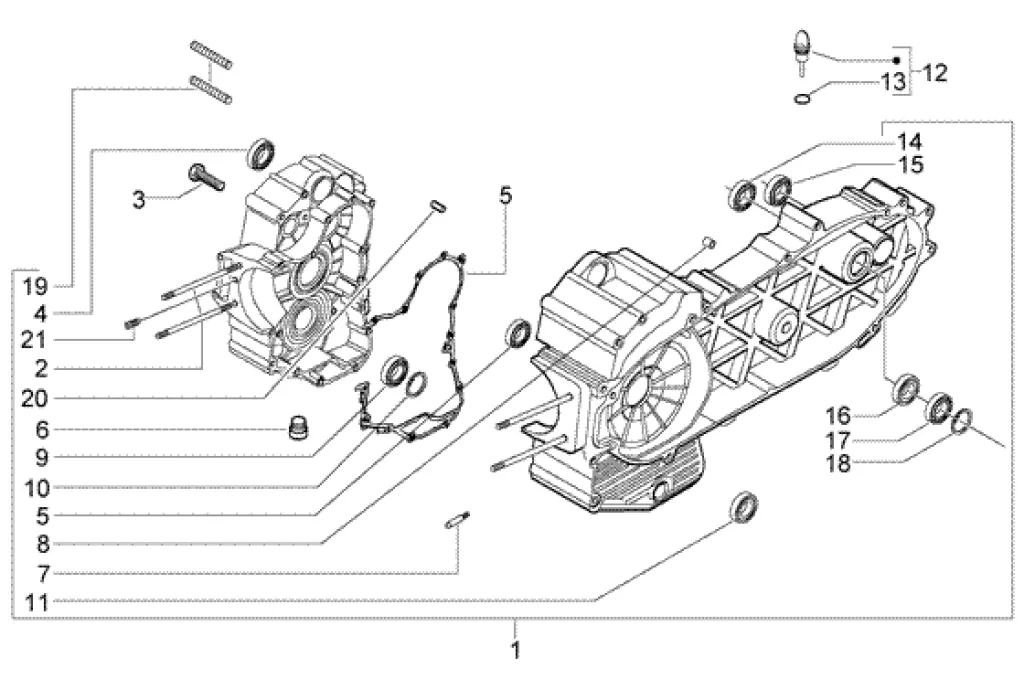 12
13
14
15
3
5
19
4
21
2
20
6
9
10
5
8
7
11
16
17
18
1