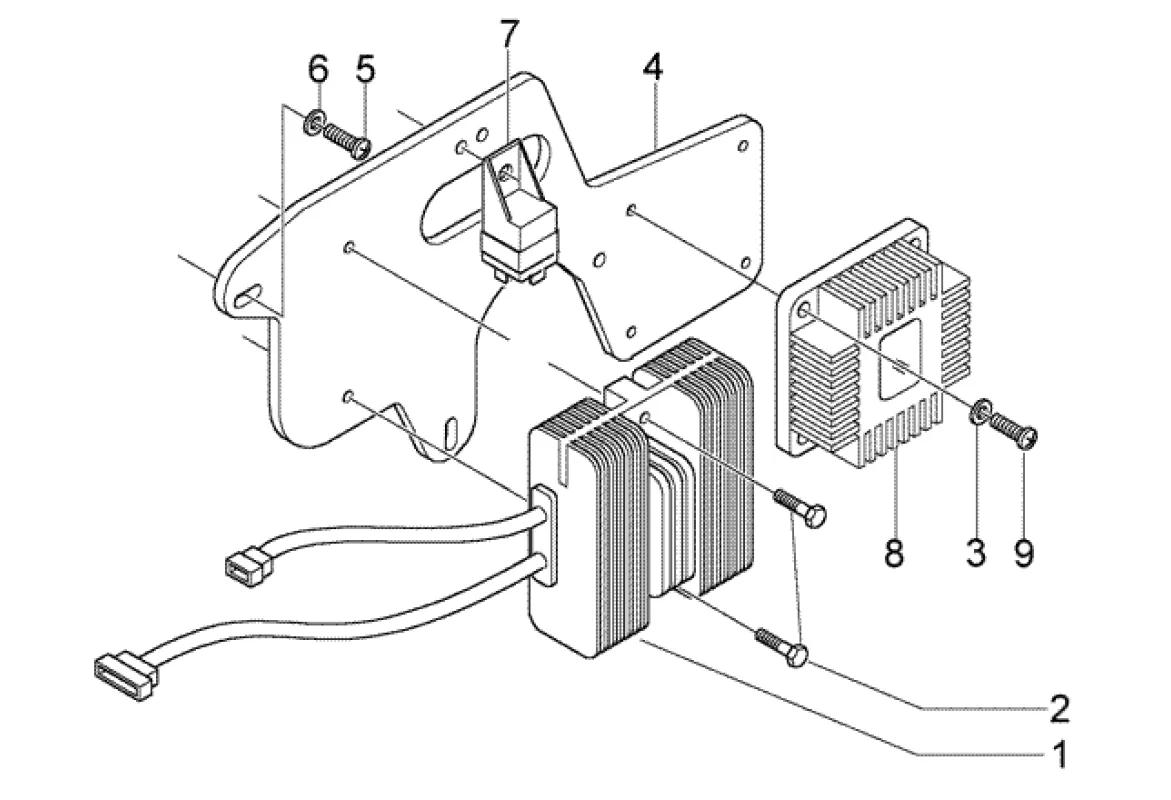 6
5
7
4
8
3
9
2
1